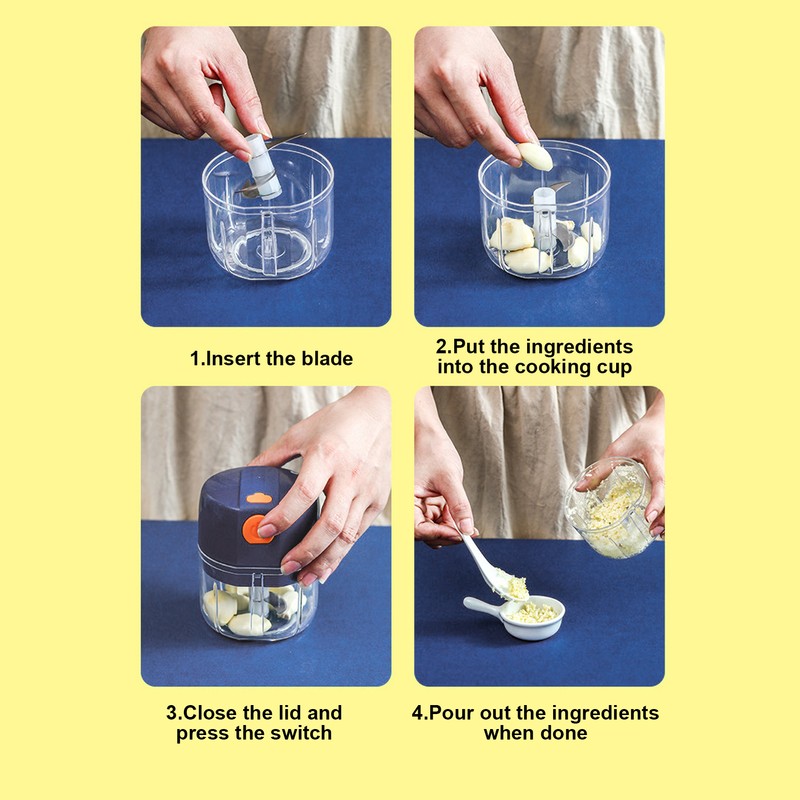 1.Insert the blade

2.Put the ingredients into the cooking cup

3.Close the lid and press the switch

4.Pour out the ingredients when done