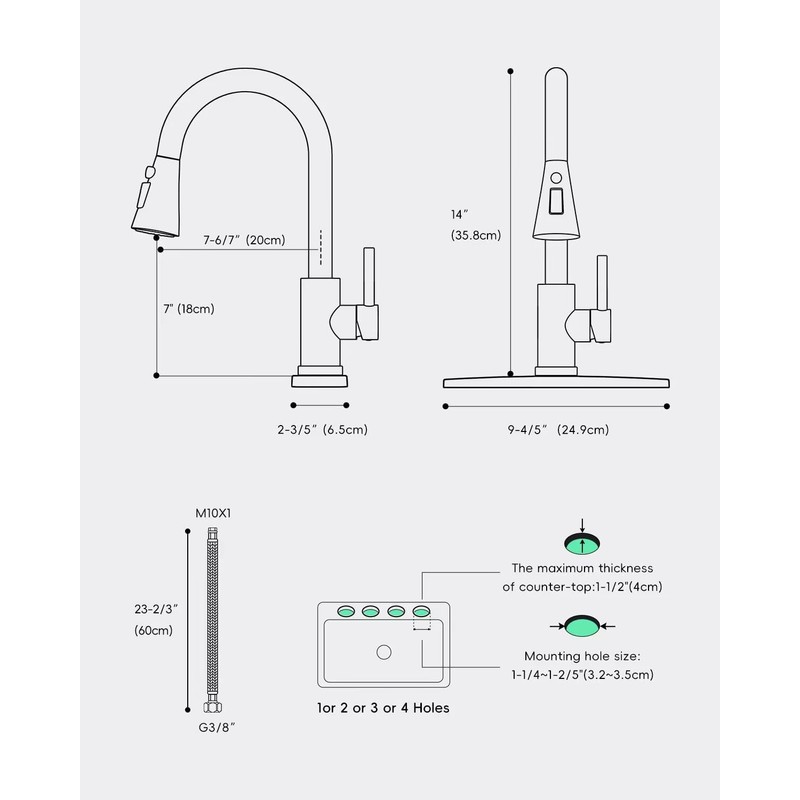 7-6/7" (20cm)

7" (18cm)

2-3/5" (6.5cm)

14"
(35.8cm)

9-4/5" (24.9cm)

M10X1

23-2/3"
(60cm)

G3/8"

The maximum thickness of counter-top:1-1/2"(4cm)

Mounting hole size: 1-1/4~1-2/5"(3.2~3.5cm)

1or 2 or 3 or 4 Holes