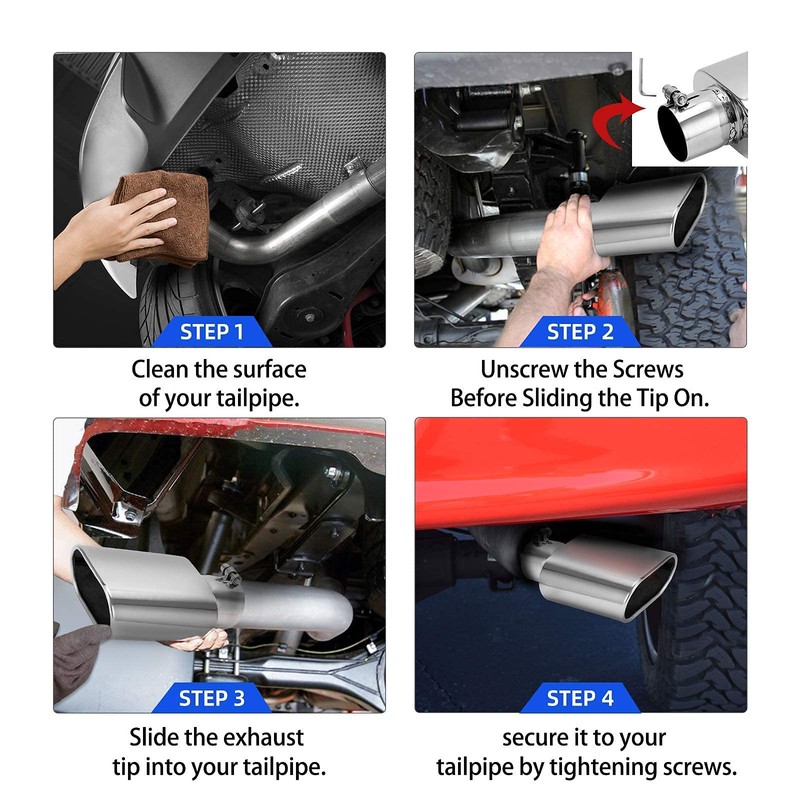 STEP 1
Clean the surface of your tailpipe.

STEP 2
Unscrew the Screws Before Sliding the Tip On.

STEP 3
Slide the exhaust tip into your tailpipe.

STEP 4
secure it to your tailpipe by tightening screws.