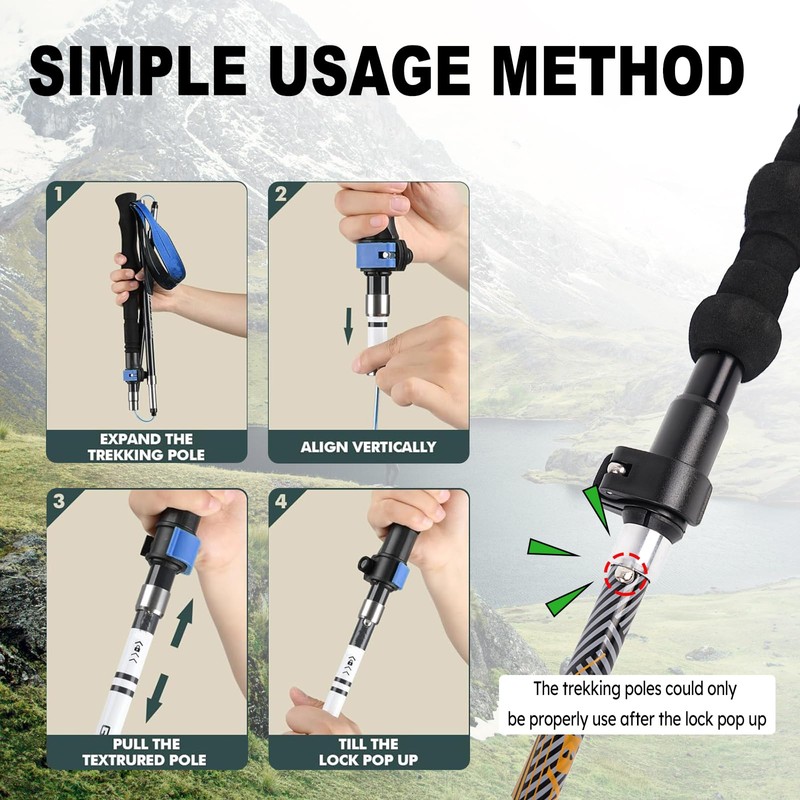 SIMPLE USAGE METHOD

1
EXPAND THE TREKKING POLE

2
ALIGN VERTICALLY

3
PULL THE TEXTRURED POLE

4
TILL THE LOCK POP UP

The trekking poles could only be properly use after the lock pop up