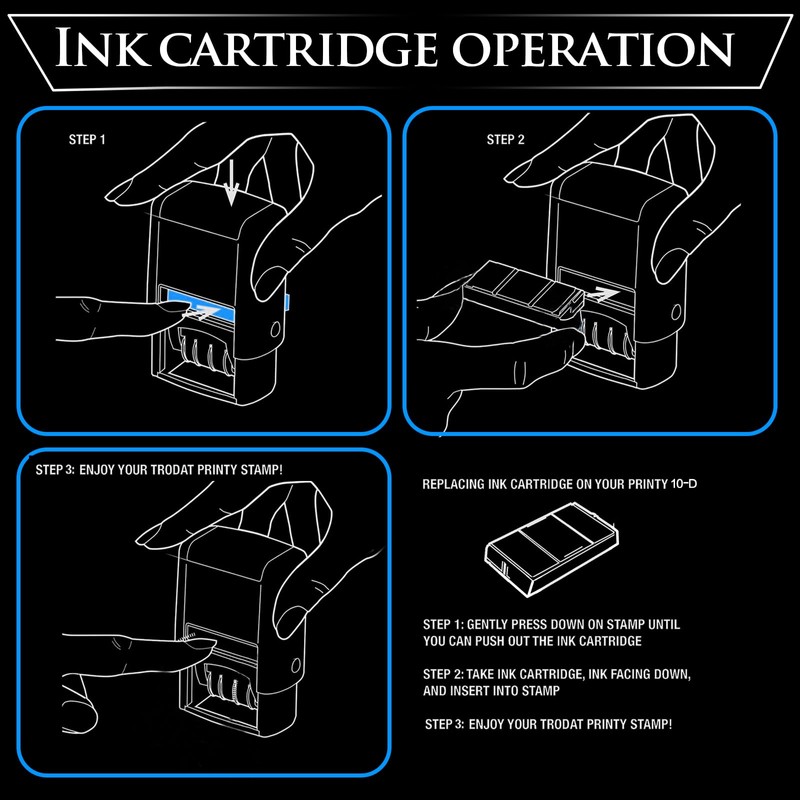 INK CARTRIDGE OPERATION

STEP 1

STEP 2

STEP 3: ENJOY YOUR TRODAT PRINTY STAMP!

REPLACING INK CARTRIDGE ON YOUR PRINTY 10-D

STEP 1: GENTLY PRESS DOWN ON STAMP UNTIL YOU CAN PUSH OUT THE INK CARTRIDGE

STEP 2: TAKE INK CARTRIDGE, INK FACING DOWN, AND INSERT INTO STAMP

STEP 3: ENJOY YOUR TRODAT PRINTY STAMP!