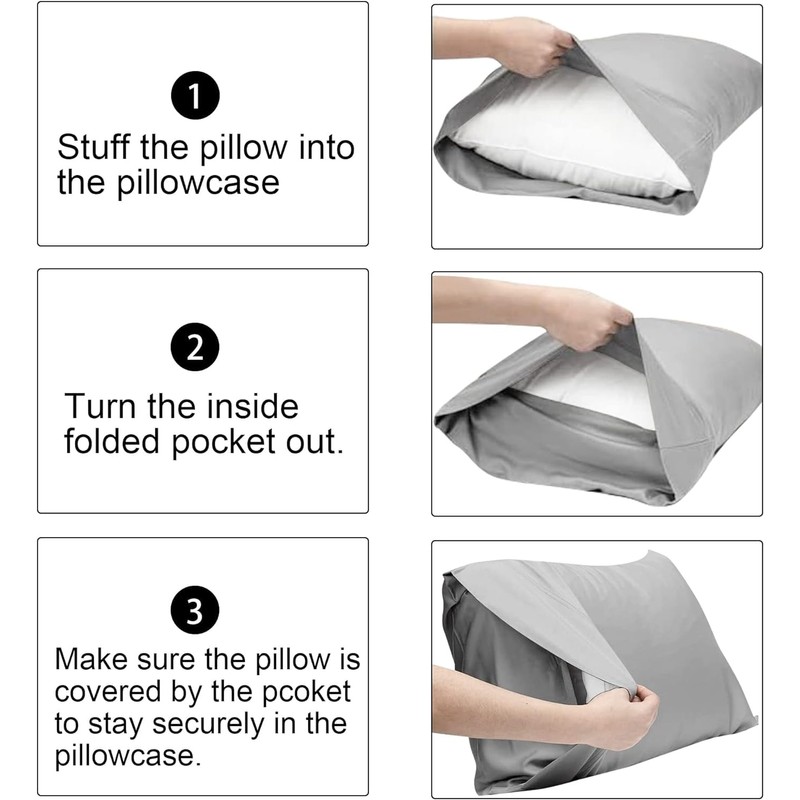 1
Stuff the pillow into the pillowcase

2
Turn the inside folded pocket out.

3
Make sure the pillow is covered by the pcoket to stay securely in the pillowcase.