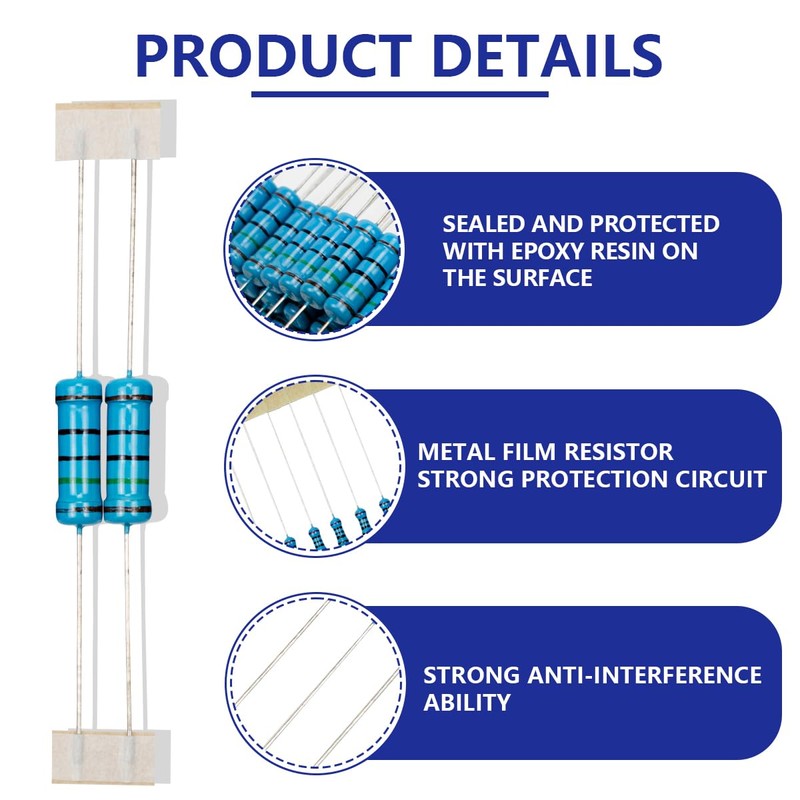 PRODUCT DETAILS

SEALED AND PROTECTED WITH EPOXY RESIN ON THE SURFACE

METAL FILM RESISTOR STRONG PROTECTION CIRCUIT

STRONG ANTI-INTERFERENCE ABILITY