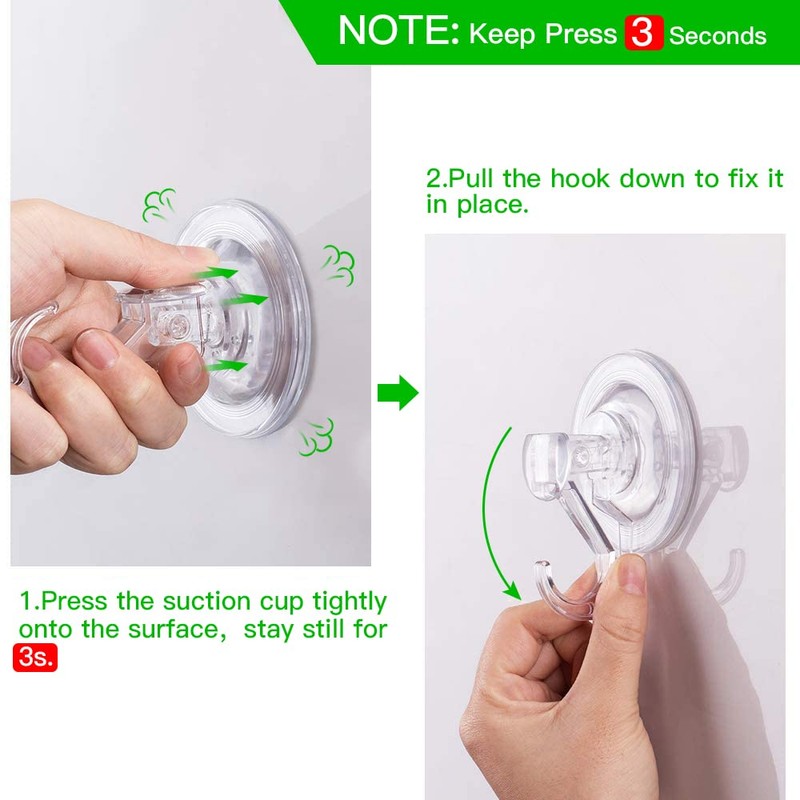 NOTE: Keep Press 3 Seconds

2.Pull the hook down to fix it in place.

1.Press the suction cup tightly onto the surface, stay still for 3s.