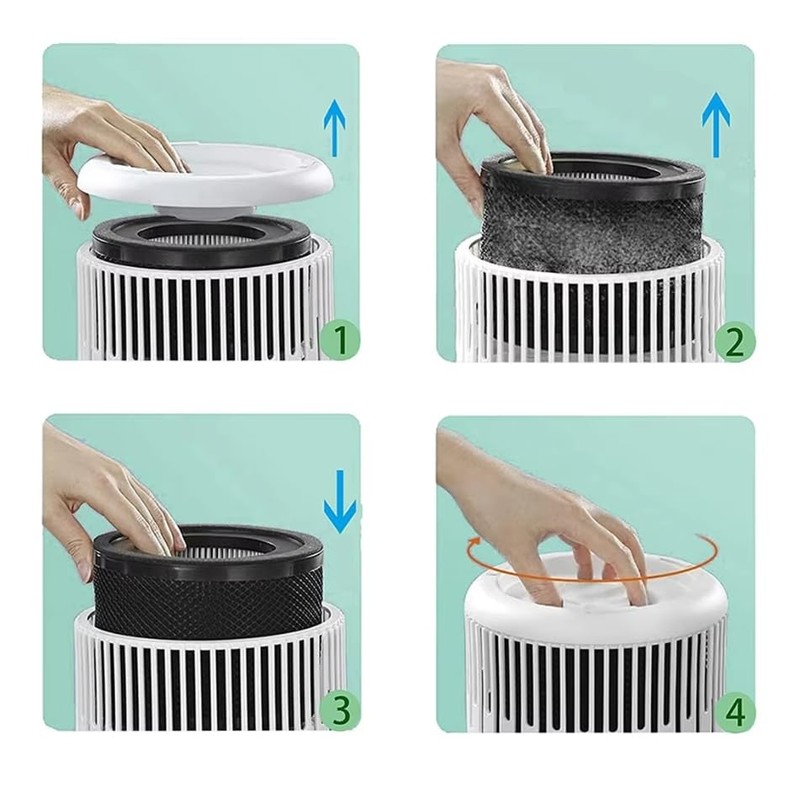 1

2

3

4