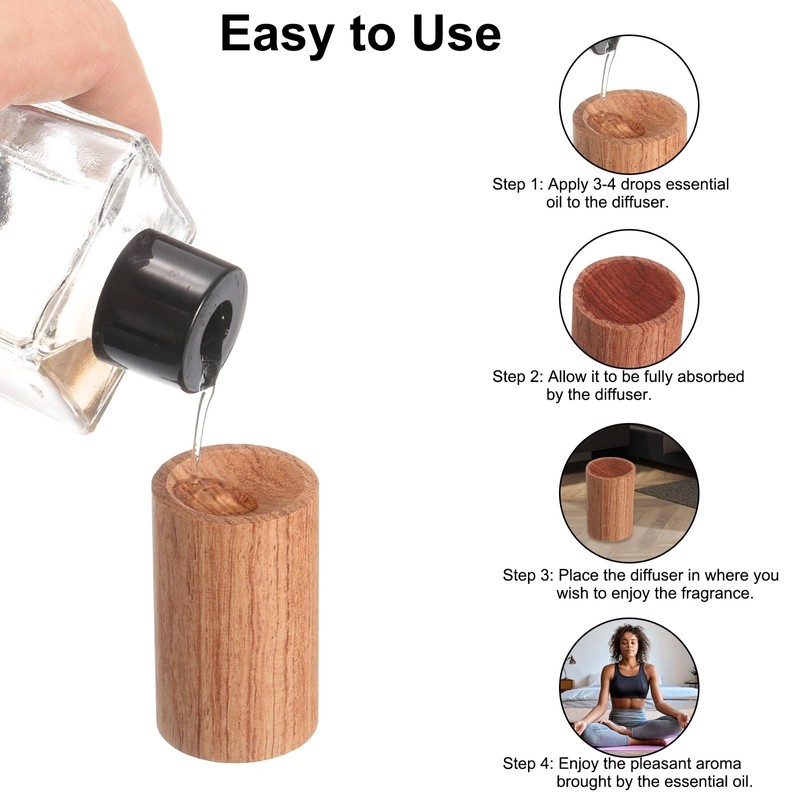 Easy to Use

Step 1: Apply 3-4 drops essential oil to the diffuser.

Step 2: Allow it to be fully absorbed by the diffuser.

Step 3: Place the diffuser in where you wish to enjoy the fragrance.

Step 4: Enjoy the pleasant aroma brought by the essential oil.