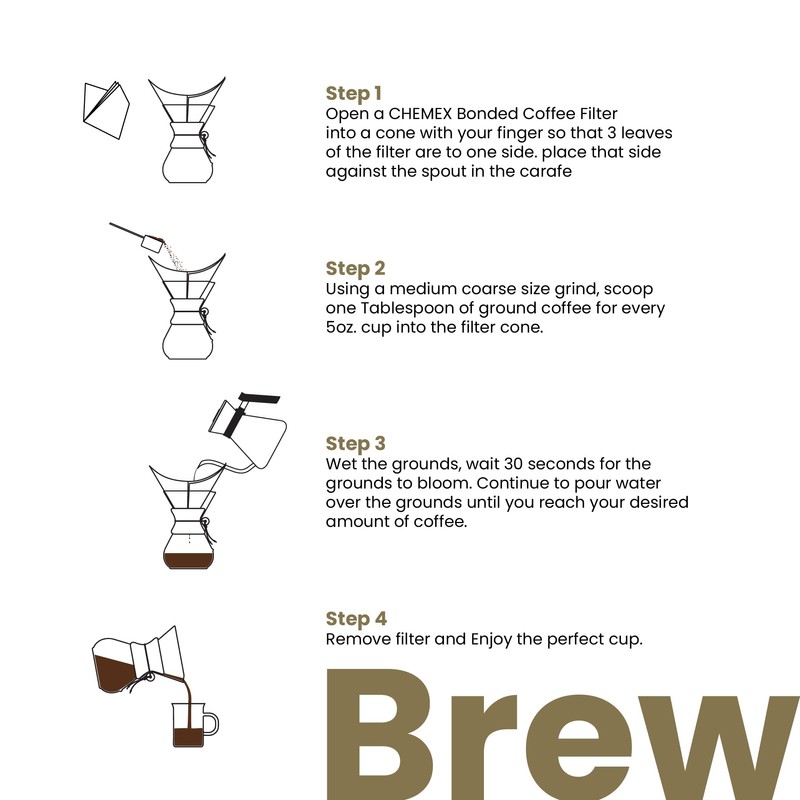 Step 1
Open a CHEMEX Bonded Coffee Filter into a cone with your finger so that 3 leaves of the filter are to one side. place that side against the spout in the carafe

Step 2
Using a medium coarse size grind, scoop one Tablespoon of ground coffee for every 5oz. cup into the filter cone.

Step 3
Wet the grounds, wait 30 seconds for the grounds to bloom. Continue to pour water over the grounds until you reach your desired amount of coffee.

Step 4
Remove filter and Enjoy the perfect cup.

Brew