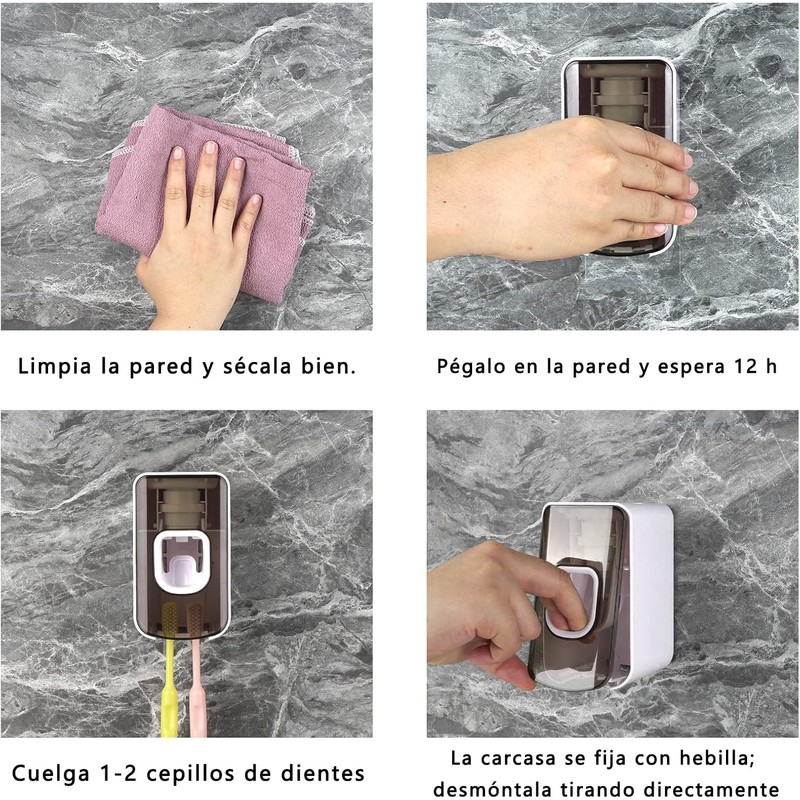 Limpia la pared y sécala bien.

Pégalo en la pared y espera 12 h

Cuelga 1-2 cepillos de dientes

La carcasa se fija con hebilla; desmóntala tirando directamente