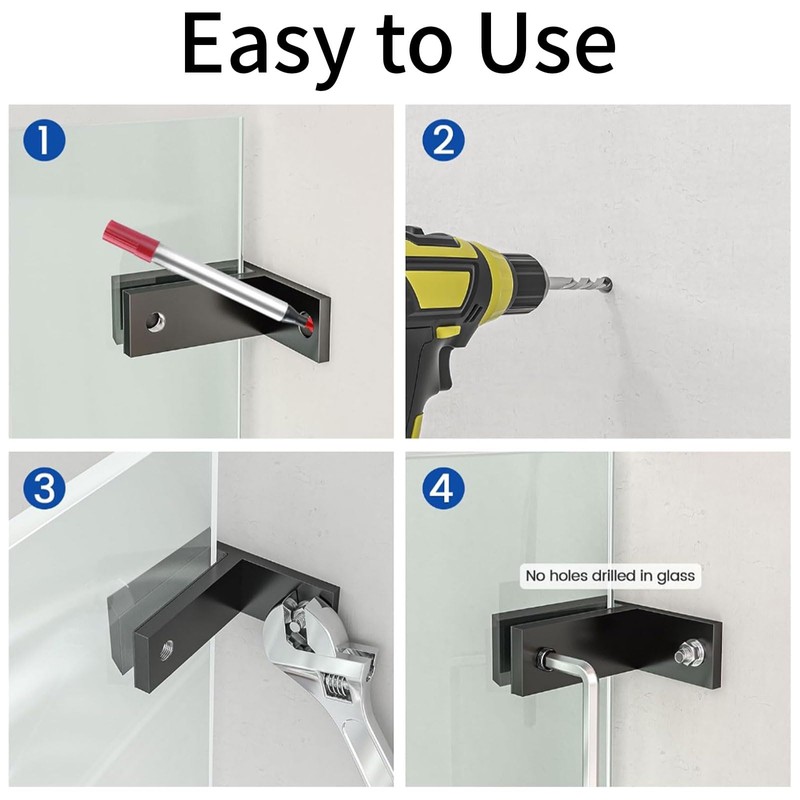 Easy to Use

1

2

3

4

No holes drilled in glass