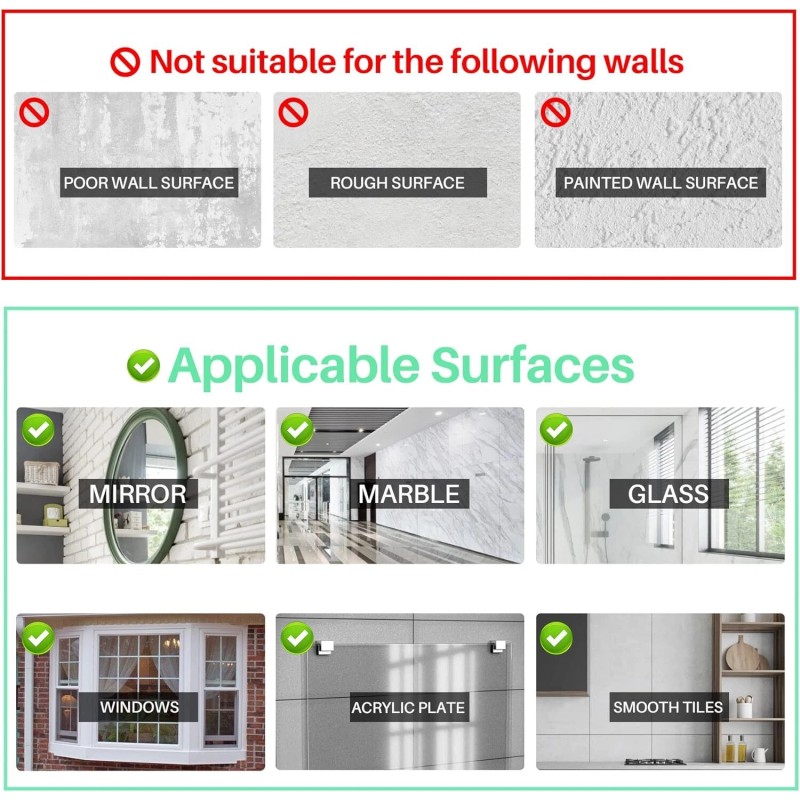 Not suitable for the following walls

POOR WALL SURFACE

ROUGH SURFACE

PAINTED WALL SURFACE

Applicable Surfaces

MIRROR

MARBLE

GLASS

WINDOWS

ACRYLIC PLATE

SMOOTH TILES