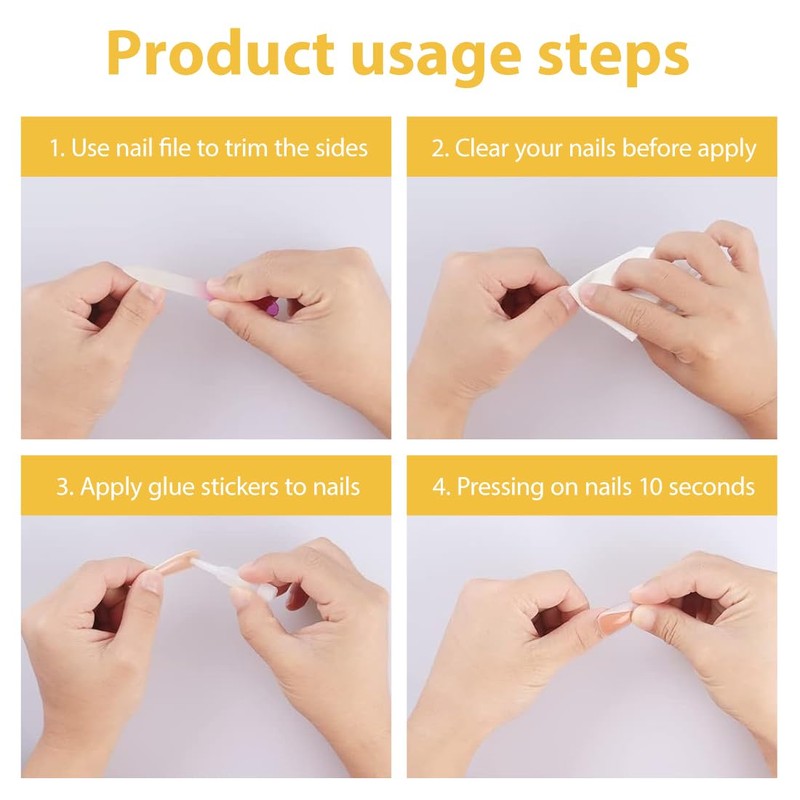 Product usage steps

1. Use nail file to trim the sides

2. Clear your nails before apply

3. Apply glue stickers to nails

4. Pressing on nails 10 seconds