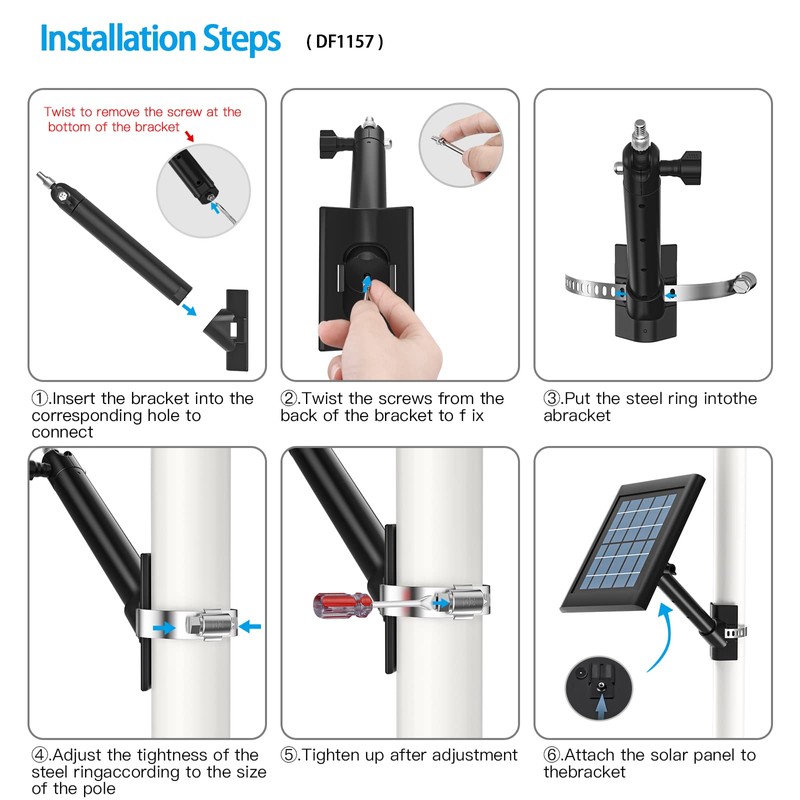 Installation Steps ( DF1157 )

Twist to remove the screw at the bottom of the bracket

①.Insert the bracket into the corresponding hole to connect

②.Twist the screws from the back of the bracket to f ix

③.Put the steel ring intothe abracket

④.Adjust the tightness of the steel ringaccording to the size of the pole

⑤.Tighten up after adjustment

⑥.Attach the solar panel to thebracket