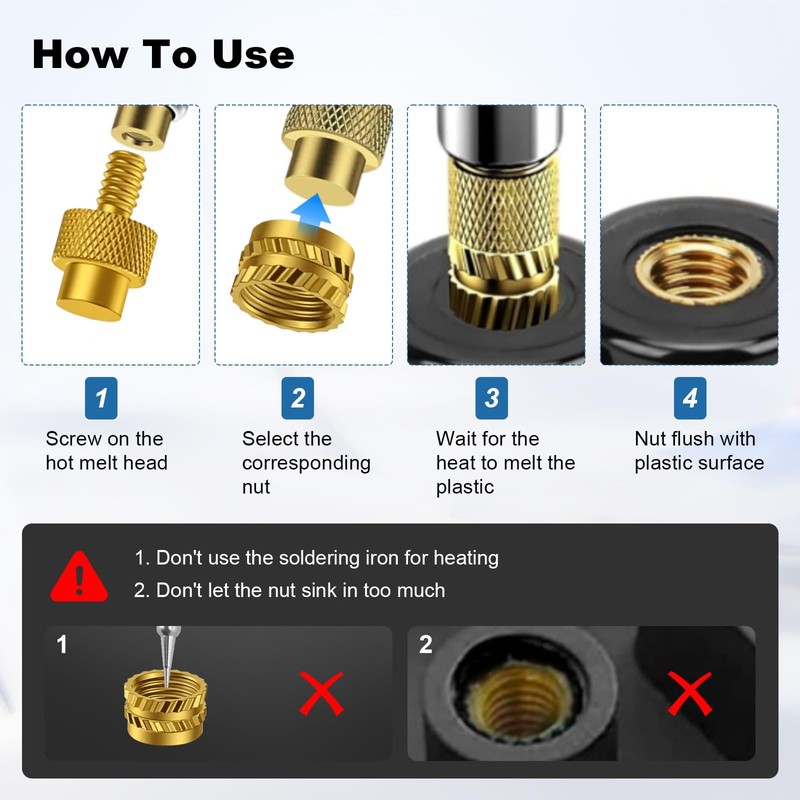 How To Use

1
Screw on the hot melt head

2
Select the corresponding nut

3
Wait for the heat to melt the plastic

4
Nut flush with plastic surface

1. Don't use the soldering iron for heating
2. Don't let the nut sink in too much

1

2