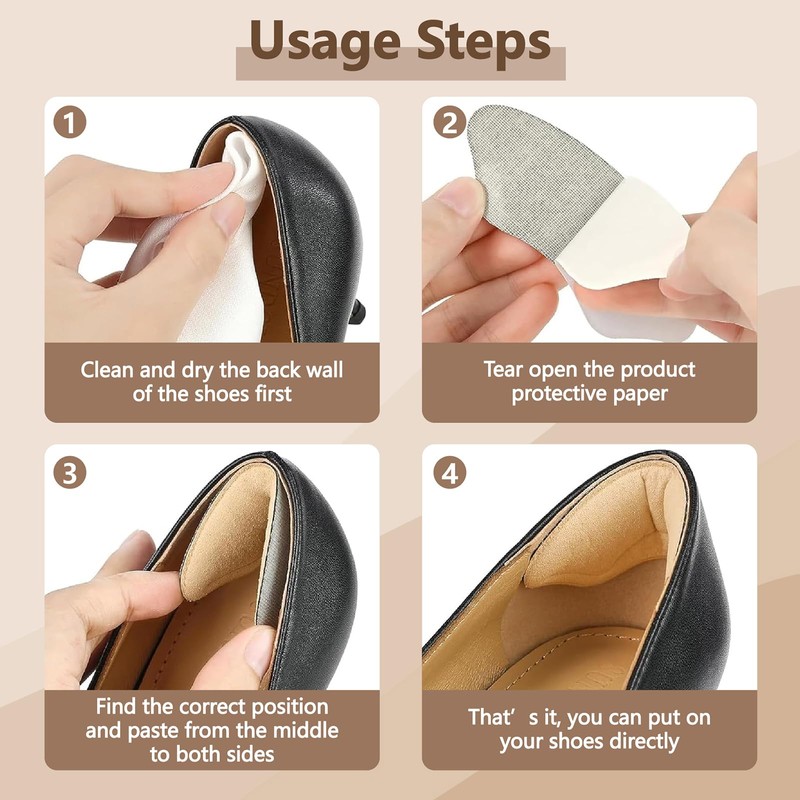 Usage Steps

1

Clean and dry the back wall of the shoes first

2

Tear open the product protective paper

3

Find the correct position and paste from the middle to both sides

4

That’s it, you can put on your shoes directly