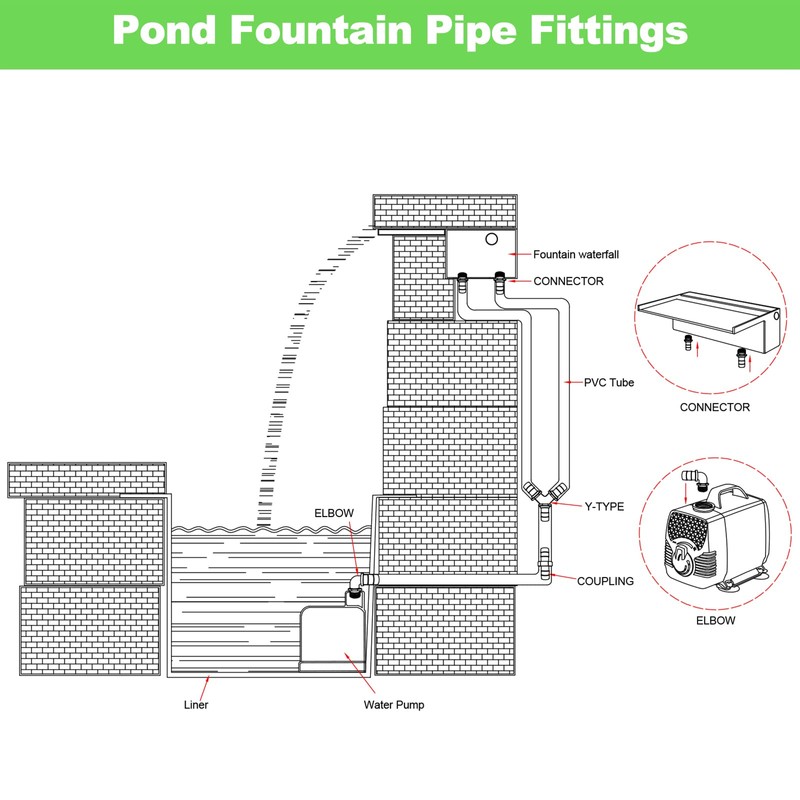 Pond Fountain Pipe Fittings

Fountain waterfall

CONNECTOR

PVC Tube

Y-TYPE

ELBOW

COUPLING

Liner

Water Pump

CONNECTOR

ELBOW