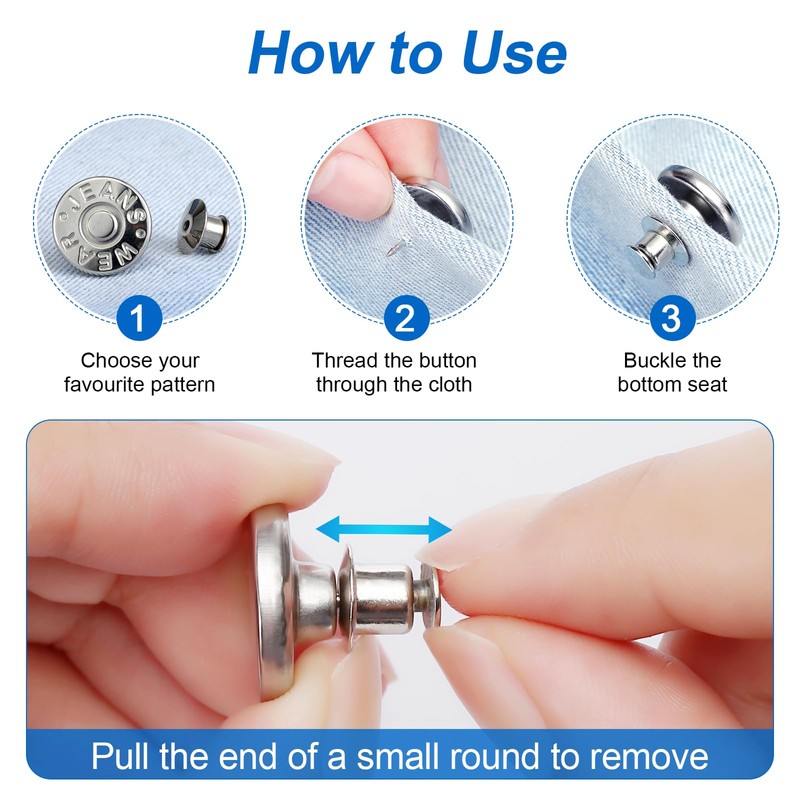 How to Use

JEANS WEAR

1
Choose your favourite pattern

2
Thread the button through the cloth

3
Buckle the bottom seat

Pull the end of a small round to remove