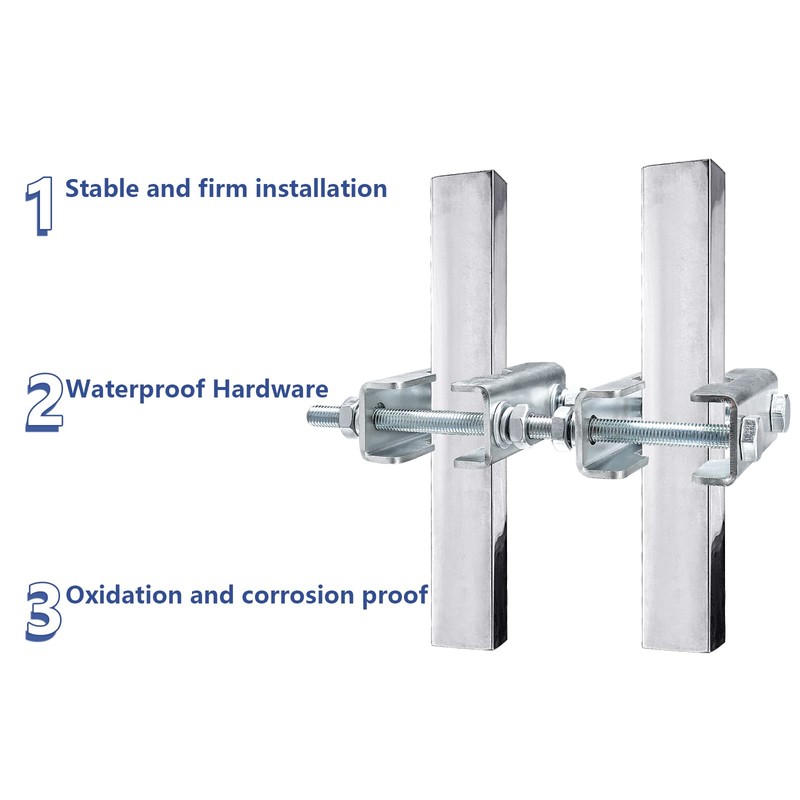 1 Stable and firm installation

2 Waterproof Hardware

3 Oxidation and corrosion proof