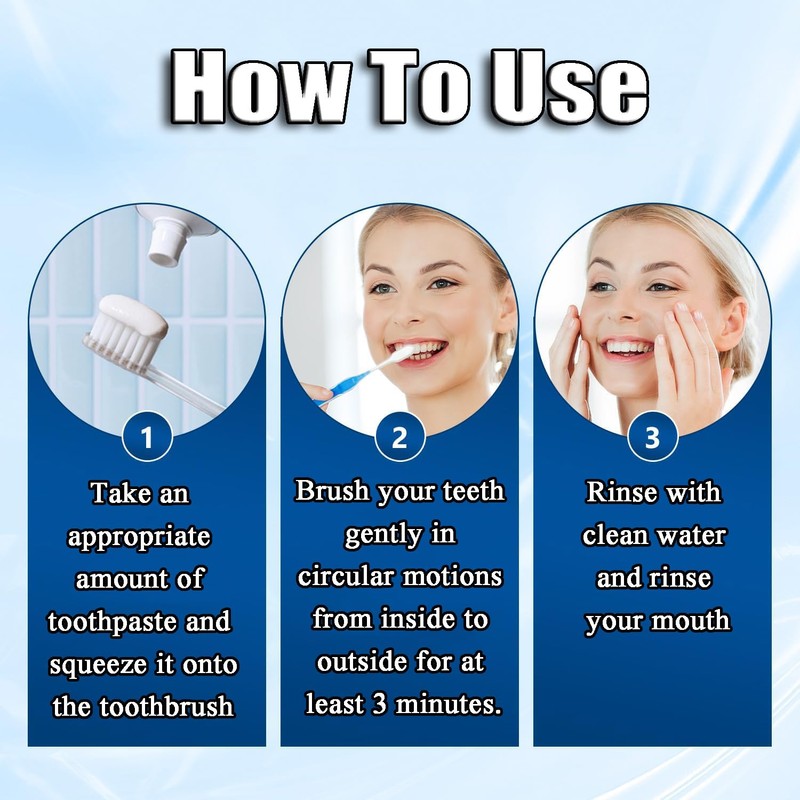 How To Use

1
Take an appropriate amount of toothpaste and squeeze it onto the toothbrush

2
Brush your teeth gently in circular motions from inside to outside for at least 3 minutes.

3
Rinse with clean water and rinse your mouth