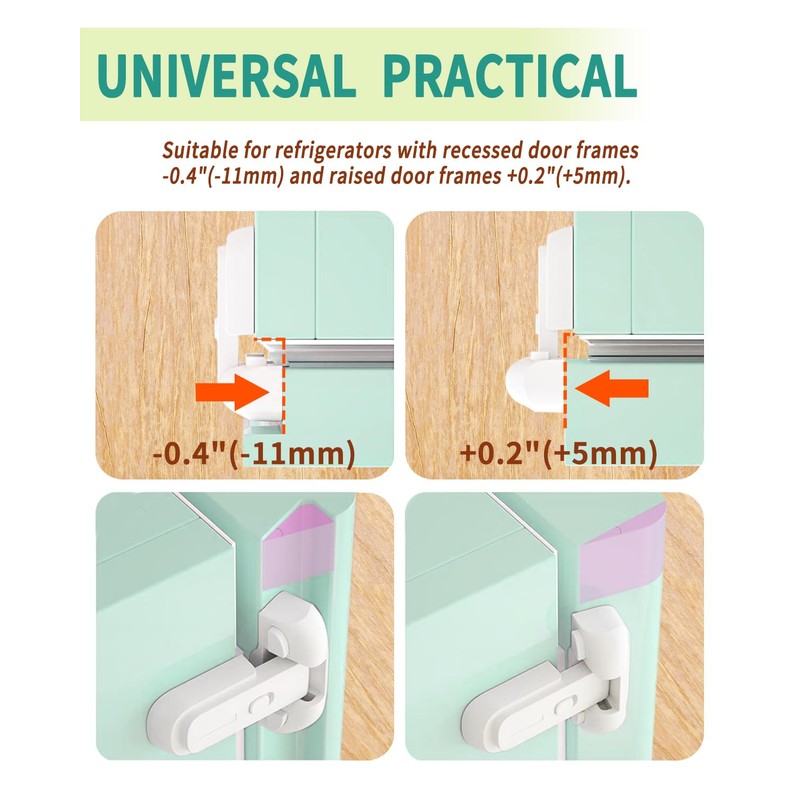 UNIVERSAL PRACTICAL

Suitable for refrigerators with recessed door frames -0.4"(-11mm) and raised door frames +0.2"(+5mm).

-0.4"(-11mm)

+0.2"(+5mm)