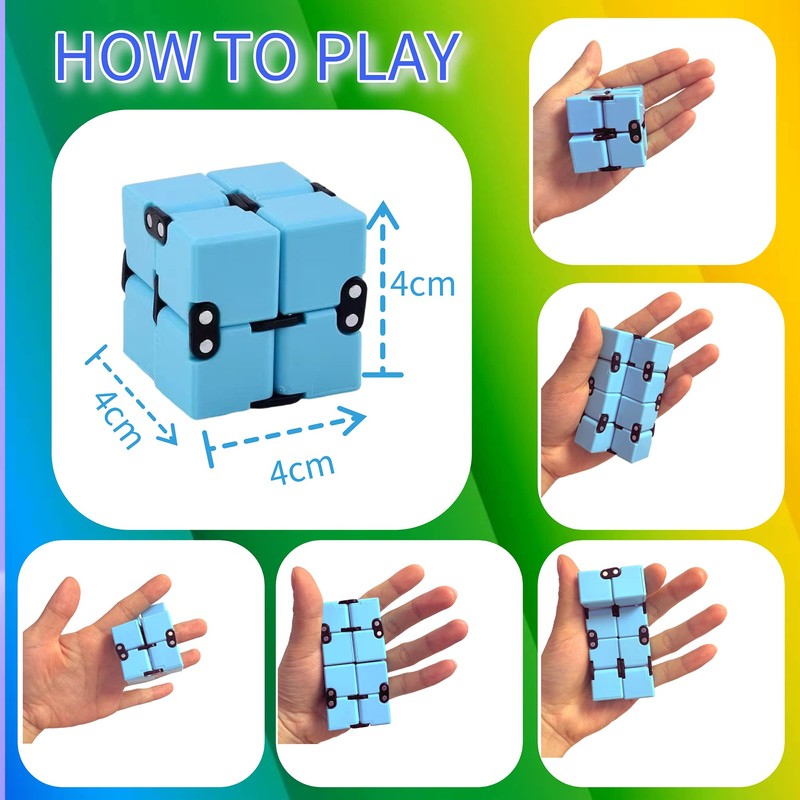 HOW TO PLAY

4cm

4cm

4cm