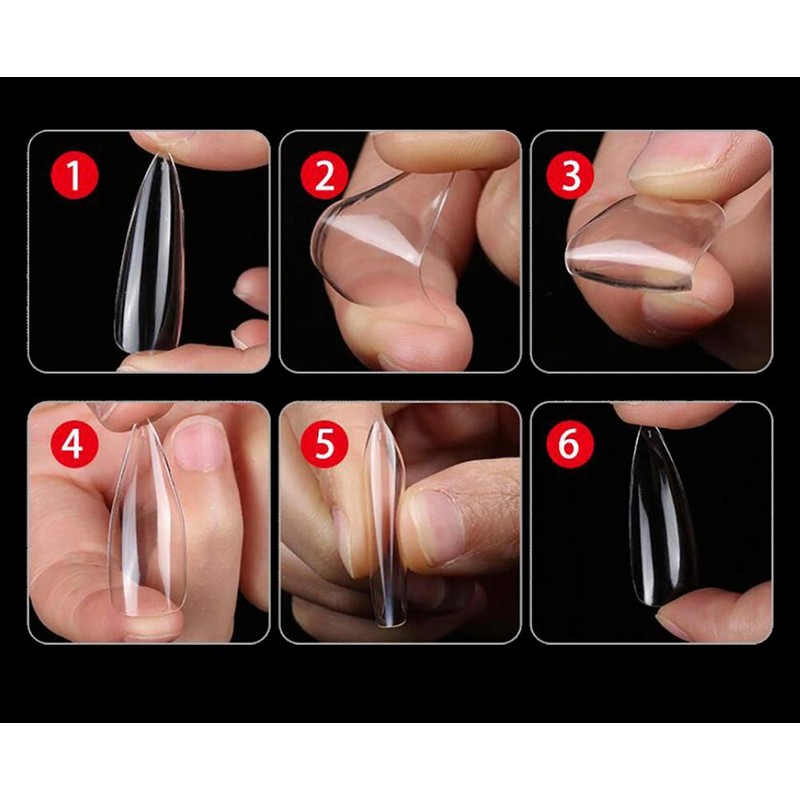 1
2
3
4
5
6