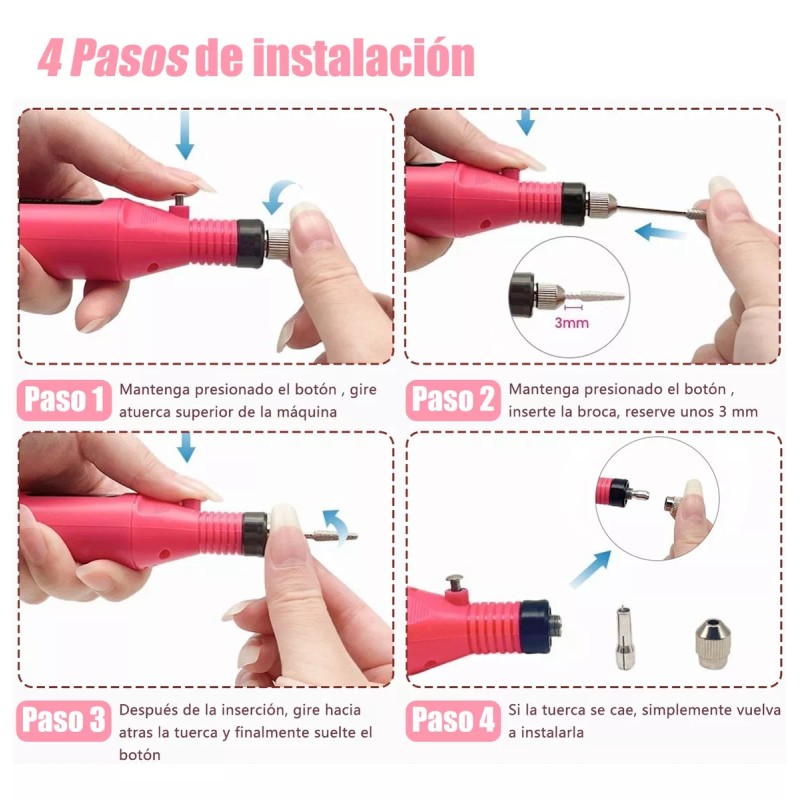 4 Pasos de instalación

3mm

Paso 1 Mantenga presionado el botón , gire atuerca superior de la máquina

Paso 2 Mantenga presionado el botón , inserte la broca, reserve unos 3 mm

Paso 3 Después de la inserción, gire hacia atras la tuerca y finalmente suelte el botón

Paso 4 Si la tuerca se cae, simplemente vuelva a instalarla