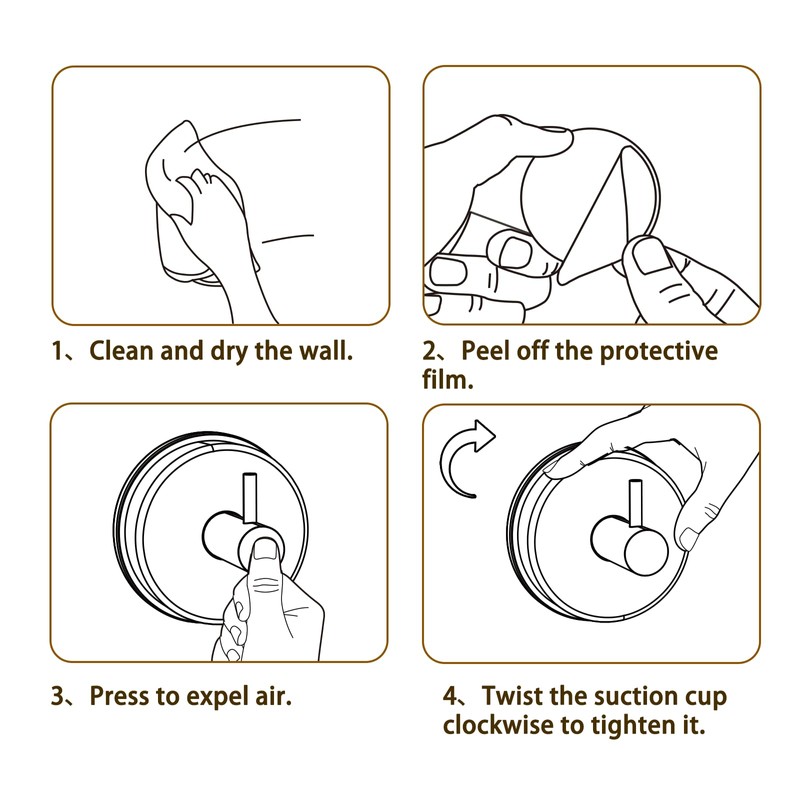 1、Clean and dry the wall.

2、Peel off the protective film.

3、Press to expel air.

4、Twist the suction cup clockwise to tighten it.