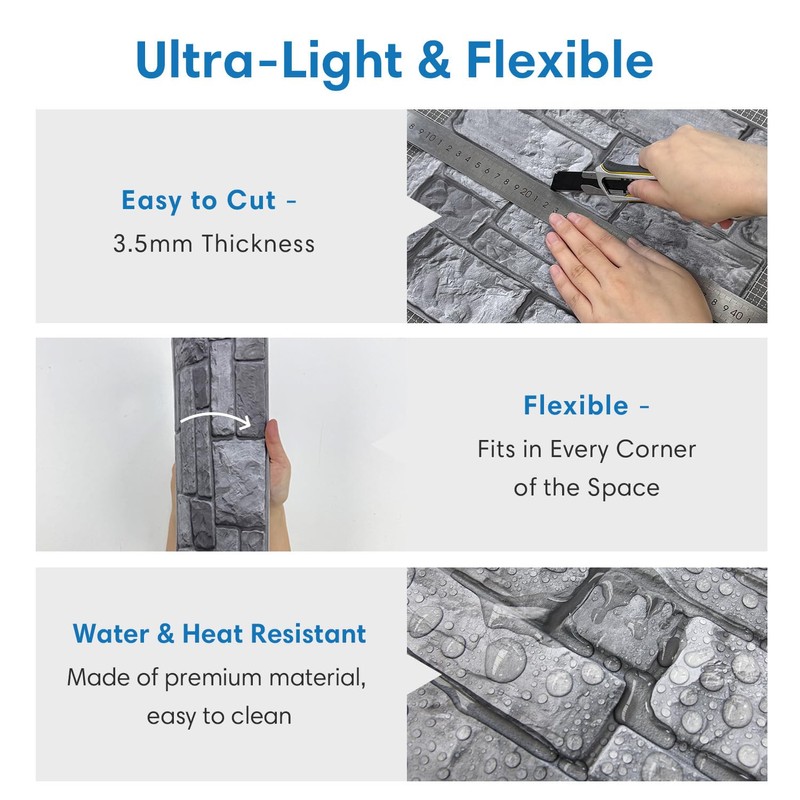 Ultra-Light & Flexible

Easy to Cut -
3.5mm Thickness

Flexible -
Fits in Every Corner of the Space

Water & Heat Resistant
Made of premium material, easy to clean