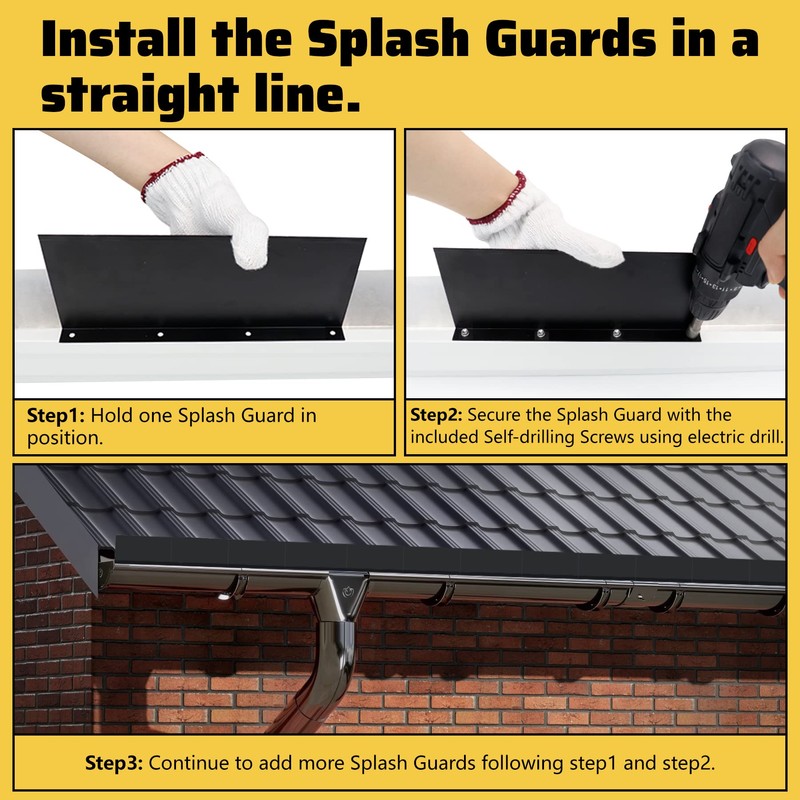 Install the Splash Guards in a straight line.

Step1: Hold one Splash Guard in position.

Step2: Secure the Splash Guard with the included Self-drilling Screws using electric drill.

Step3: Continue to add more Splash Guards following step1 and step2.