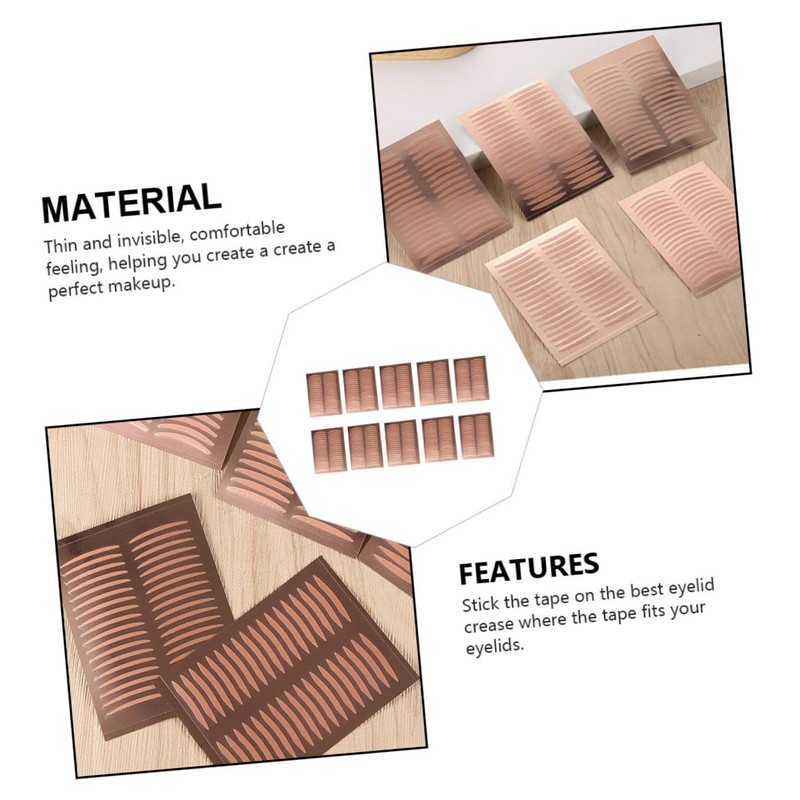 MATERIAL

Thin and invisible, comfortable feeling, helping you create a create a perfect makeup.

FEATURES

Stick the tape on the best eyelid crease where the tape fits your eyelids.