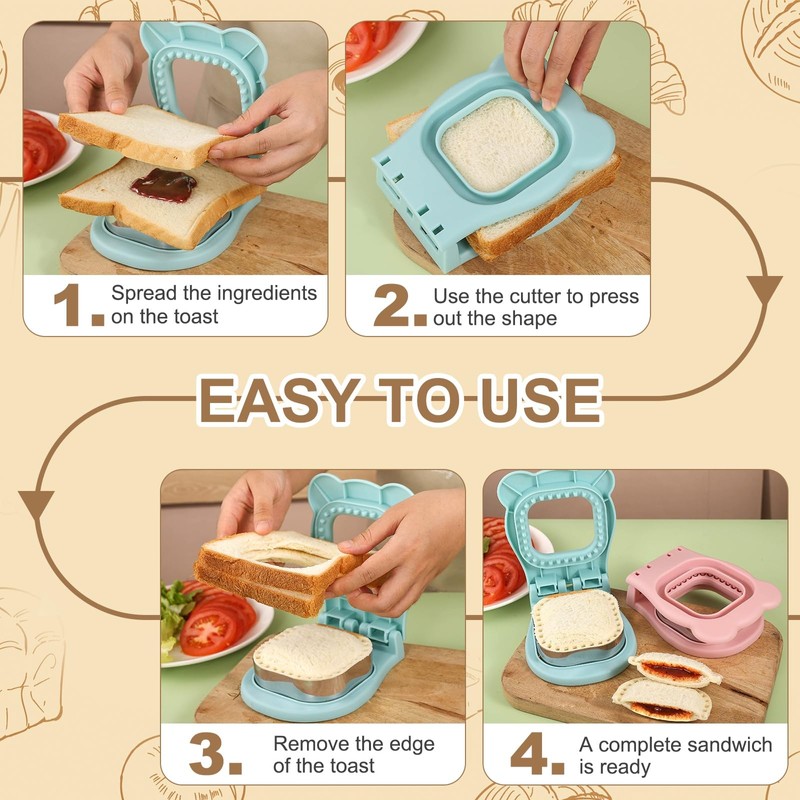 1. Spread the ingredients on the toast

2. Use the cutter to press out the shape

EASY TO USE

3. Remove the edge of the toast

4. A complete sandwich is ready