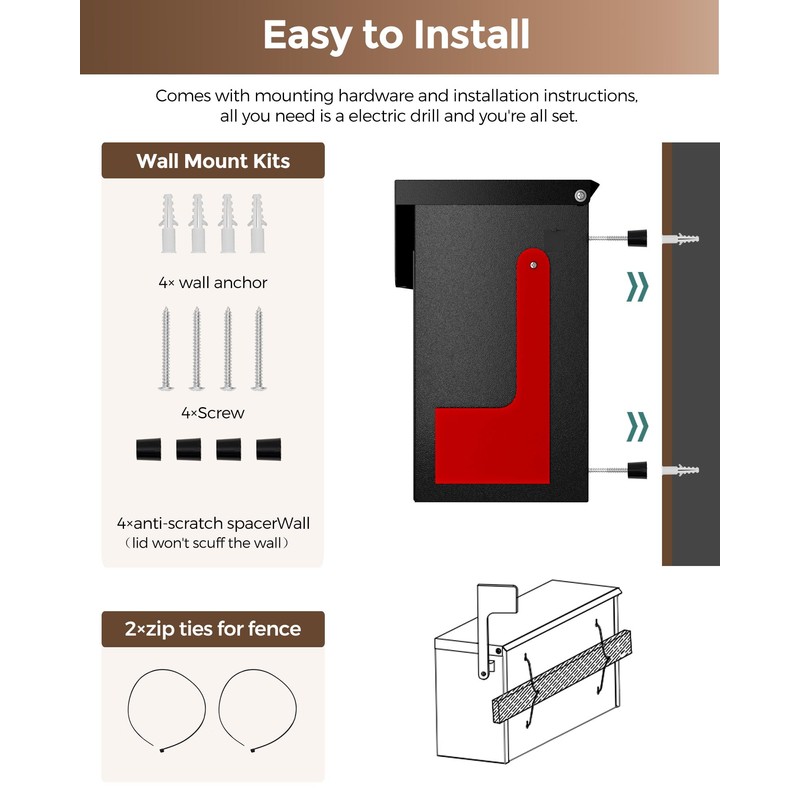 Easy to Install

Comes with mounting hardware and installation instructions, all you need is a electric drill and you're all set.

Wall Mount Kits

4× wall anchor

4×Screw

4×anti-scratch spacerWall
（lid won't scuff the wall）

2×zip ties for fence