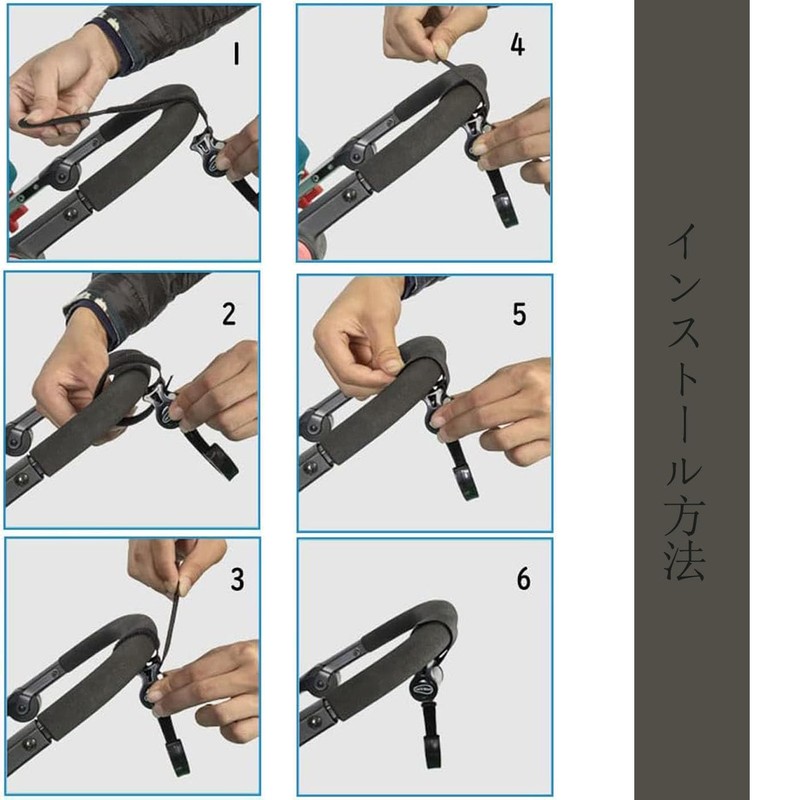 1

2

3

4

5

6

インストール方法