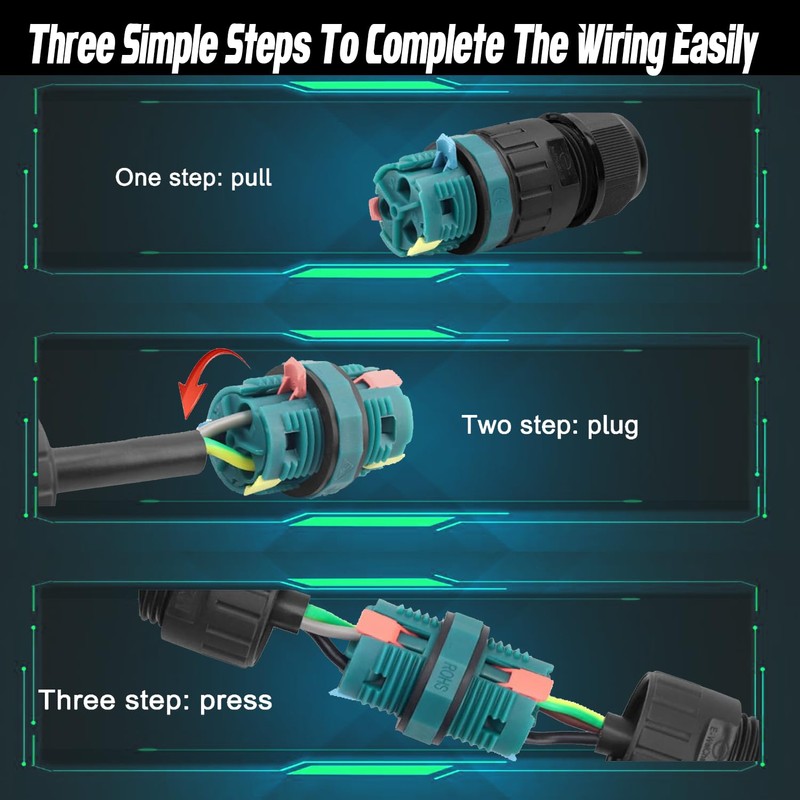 Three Simple Steps To Complete The Wiring Easily

One step: pull

Two step: plug

Three step: press

ROHS