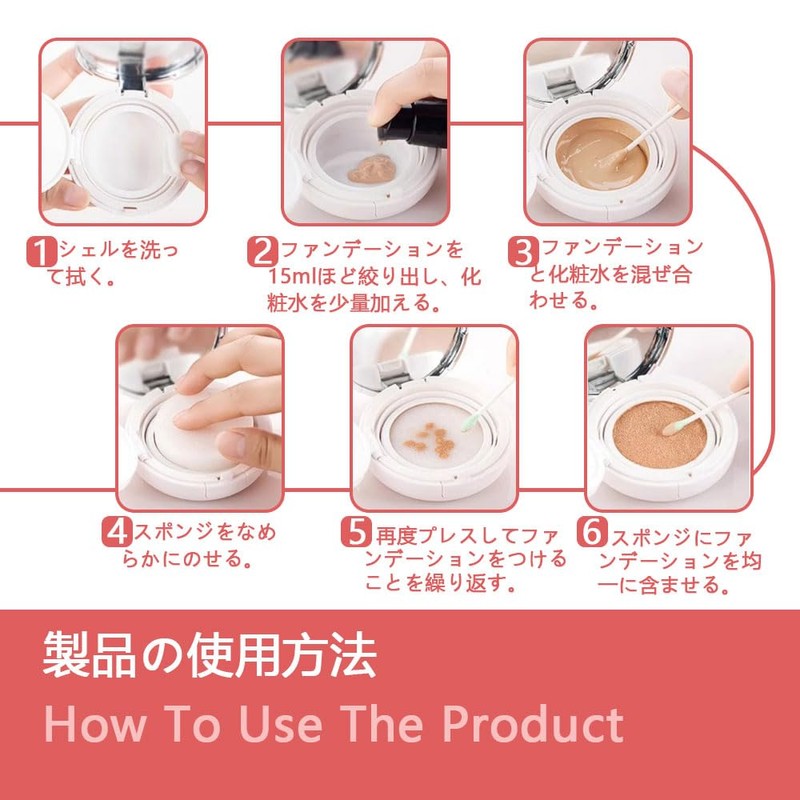 1シェルを洗って拭く。

2ファンデーションを15mlほど絞り出し、化粧水を少量加える。

3ファンデーションと化粧水を混ぜ合わせる。

4スポンジをなめらかにのせる。

5再度プレスしてファンデーションをつけることを繰り返す。

6スポンジにファンデーションを均一に含ませる。

製品の使用方法

How To Use The Product