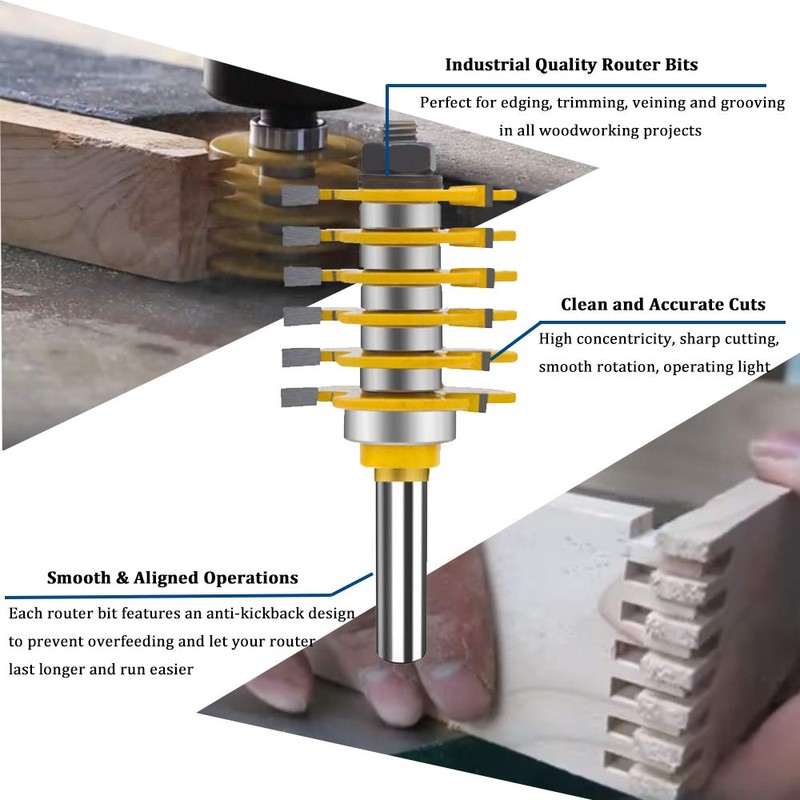 Industrial Quality Router Bits

Perfect for edging, trimming, veining and grooving in all woodworking projects

Clean and Accurate Cuts

High concentricity, sharp cutting, smooth rotation, operating light

Smooth & Aligned Operations

Each router bit features an anti-kickback design to prevent overfeeding and let your router last longer and run easier