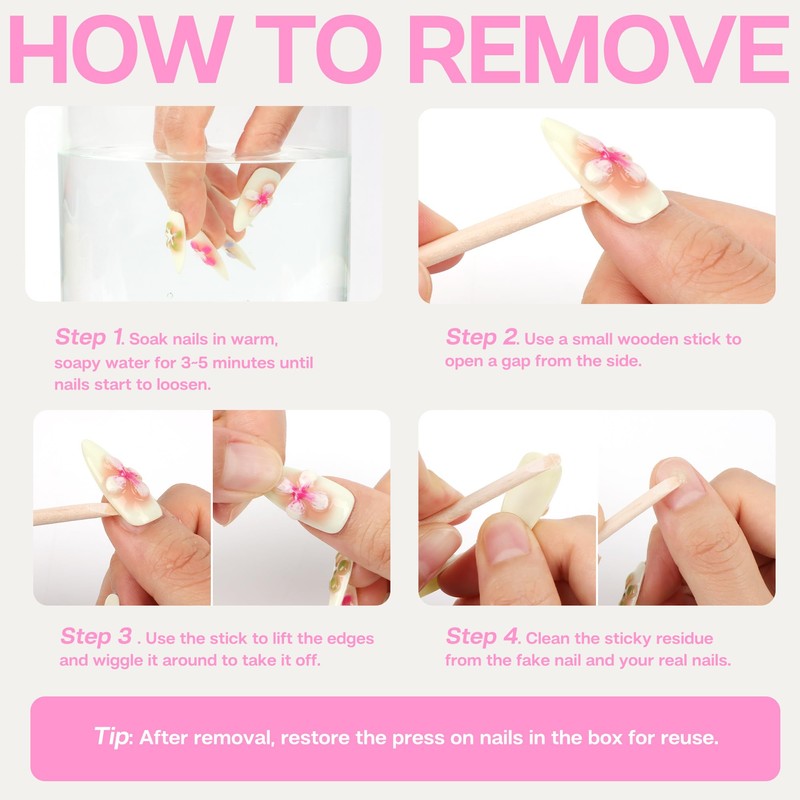 HOW TO REMOVE

Step 1. Soak nails in warm, soapy water for 3-5 minutes until nails start to loosen.

Step 2. Use a small wooden stick to open a gap from the side.

Step 3 . Use the stick to lift the edges and wiggle it around to take it off.

Step 4. Clean the sticky residue from the fake nail and your real nails.

Tip: After removal, restore the press on nails in the box for reuse.