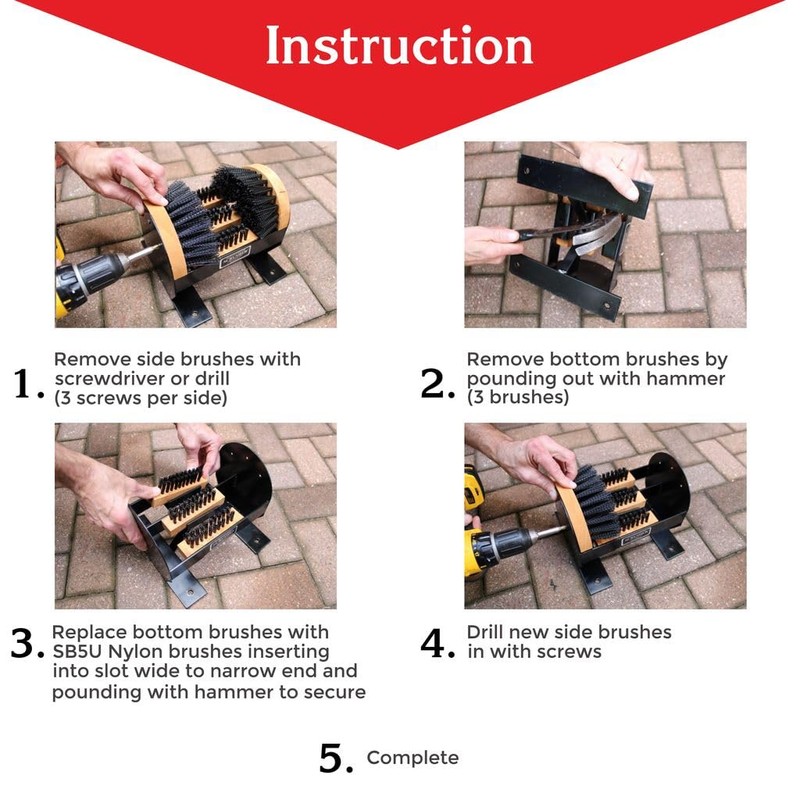 Instruction

1. Remove side brushes with screwdriver or drill (3 screws per side)

2. Remove bottom brushes by pounding out with hammer (3 brushes)

3. Replace bottom brushes with SB5U Nylon brushes inserting into slot wide to narrow end and pounding with hammer to secure

4. Drill new side brushes in with screws

5. Complete