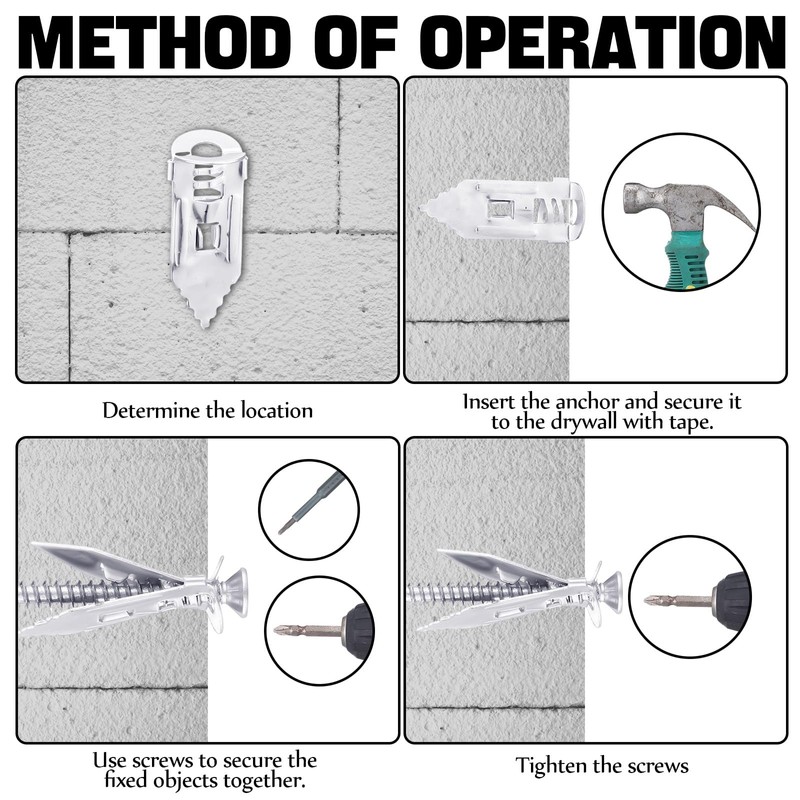 METHOD OF OPERATION

Determine the location

Insert the anchor and secure it to the drywall with tape.

Use screws to secure the fixed objects together.

Tighten the screws