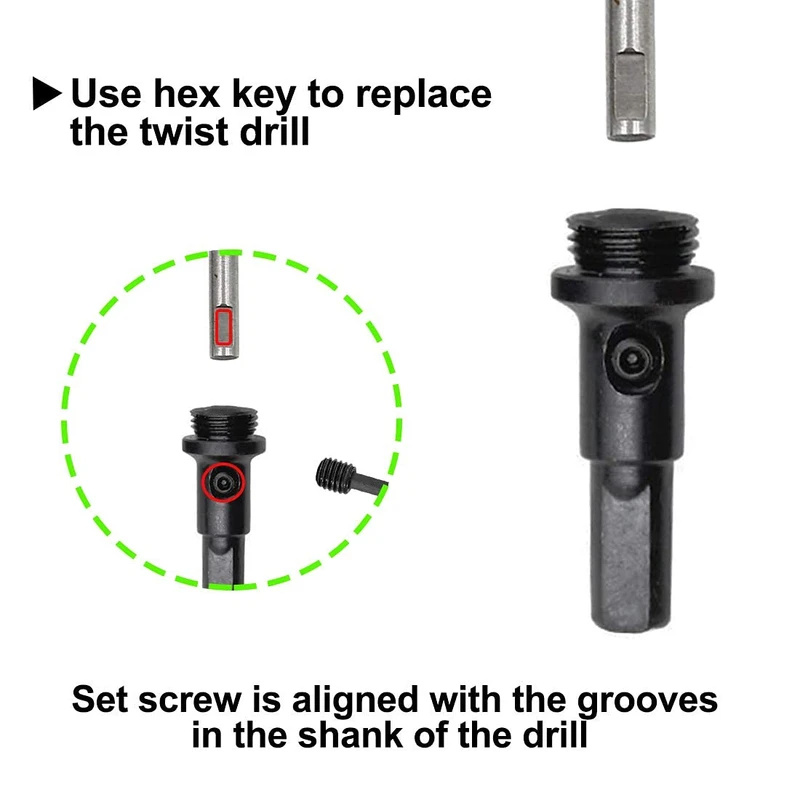 ▶ Use hex key to replace the twist drill

Set screw is aligned with the grooves in the shank of the drill