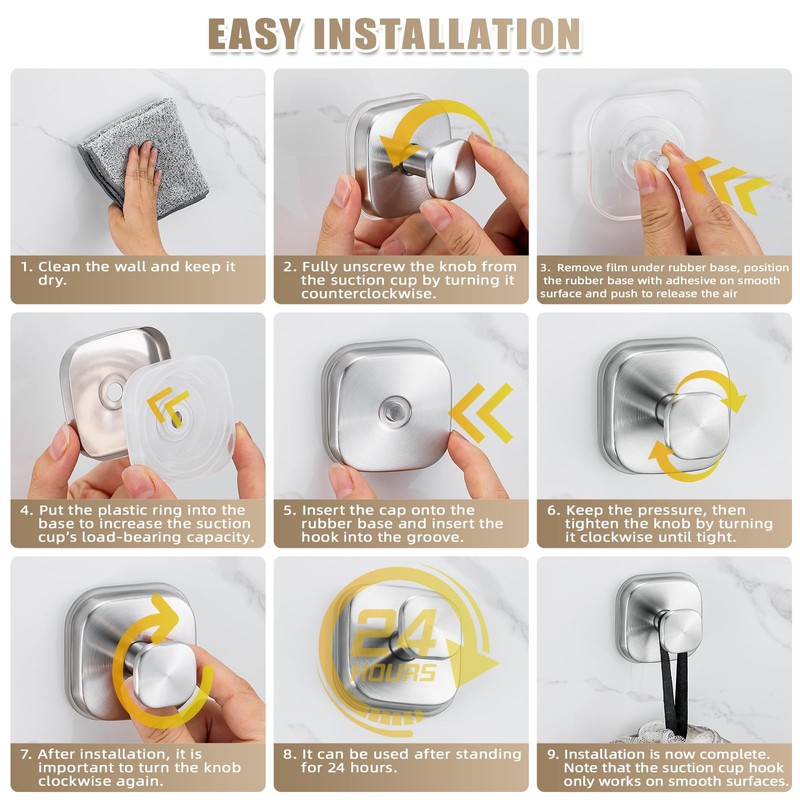 EASY INSTALLATION

1. Clean the wall and keep it dry.

2. Fully unscrew the knob from the suction cup by turning it counterclockwise.

3. Remove film under rubber base, position the rubber base with adhesive on smooth surface and push to release the air

4. Put the plastic ring into the base to increase the suction cup's load-bearing capacity.

5. Insert the cap onto the rubber base and insert the hook into the groove.

6. Keep the pressure, then tighten the knob by turning it clockwise until tight.

7. After installation, it is important to turn the knob clockwise again.

24 HOURS

8. It can be used after standing for 24 hours.

9. Installation is now complete. Note that the suction cup hook only works on smooth surfaces.