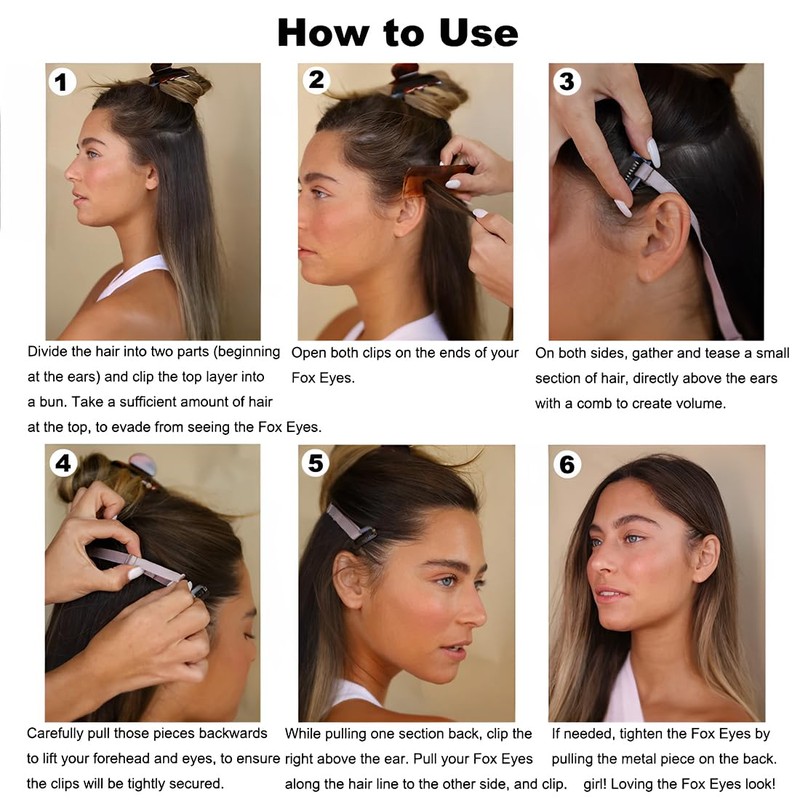 How to Use

1

Divide the hair into two parts (beginning at the ears) and clip the top layer into a bun. Take a sufficient amount of hair at the top, to evade from seeing the Fox Eyes.

2

Open both clips on the ends of your Fox Eyes.

3

On both sides, gather and tease a small section of hair, directly above the ears with a comb to create volume.

4

Carefully pull those pieces backwards to lift your forehead and eyes, to ensure the clips will be tightly secured.

5

While pulling one section back, clip the right above the ear. Pull your Fox Eyes along the hair line to the other side, and clip.

6

If needed, tighten the Fox Eyes by pulling the metal piece on the back. girl! Loving the Fox Eyes look!