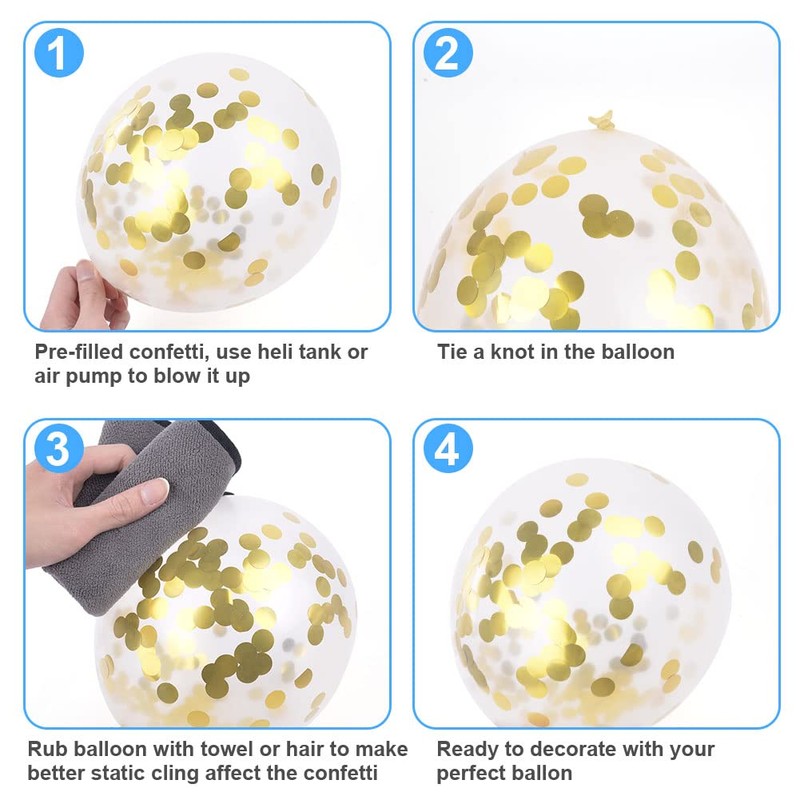 1

Pre-filled confetti, use heli tank or air pump to blow it up

2

Tie a knot in the balloon

3

Rub balloon with towel or hair to make better static cling affect the confetti

4

Ready to decorate with your perfect ballon