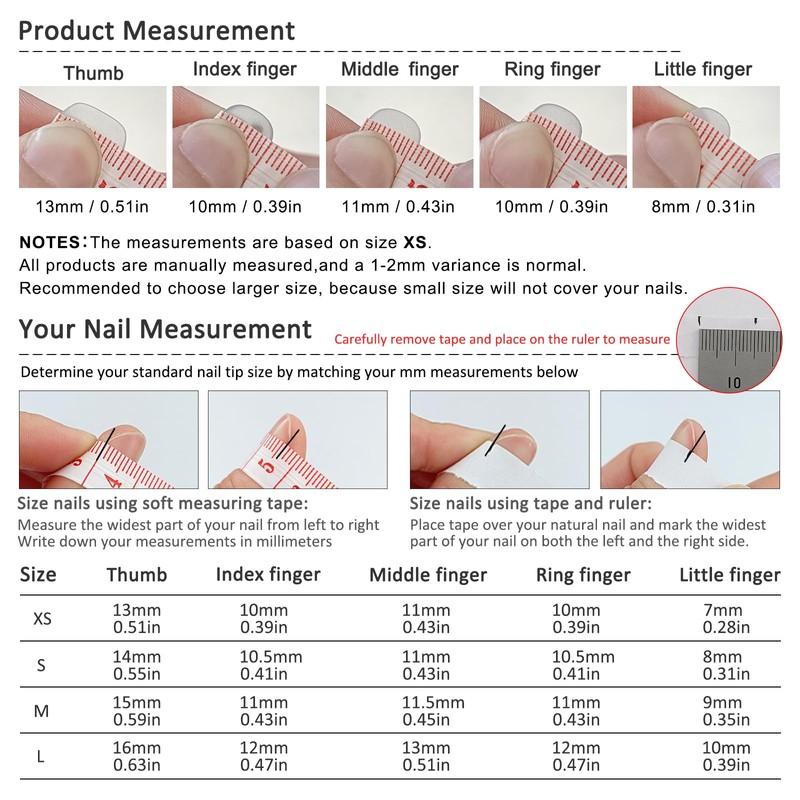 Product Measurement

| Thumb | Index finger | Middle finger | Ring finger | Little finger |
|---|---|---|---|---|
| 13mm / 0.51in | 10mm / 0.39in | 11mm / 0.43in | 10mm / 0.39in | 8mm / 0.31in |

NOTES: The measurements are based on size XS.
All products are manually measured,and a 1-2mm variance is normal.
Recommended to choose larger size, because small size will not cover your nails.

Your Nail Measurement

Carefully remove tape and place on the ruler to measure

10

Determine your standard nail tip size by matching your mm measurements below

4

5

Size nails using soft measuring tape:
Measure the widest part of your nail from left to right
Write down your measurements in millimeters

Size nails using tape and ruler:
Place tape over your natural nail and mark the widest part of your nail on both the left and the right side.

| Size | Thumb | Index finger | Middle finger | Ring finger | Little finger |
|---|---|---|---|---|---|
| XS | 13mm 0.51in | 10mm 0.39in | 11mm 0.43in | 10mm 0.39in | 7mm 0.28in |
| S | 14mm 0.55in | 10.5mm 0.41in | 11mm 0.43in | 10.5mm 0.41in | 8mm 0.31in |
| M | 15mm 0.59in | 11mm 0.43in | 11.5mm 0.45in | 11mm 0.43in | 9mm 0.35in |
| L | 16mm 0.63in | 12mm 0.47in | 13mm 0.51in | 12mm 0.47in | 10mm 0.39in |