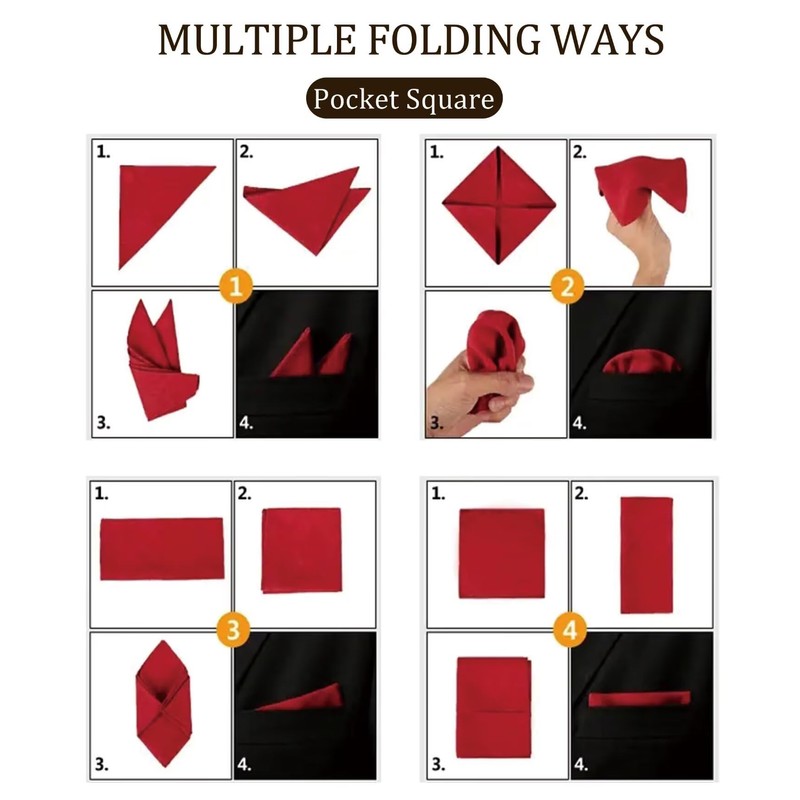 MULTIPLE FOLDING WAYS

Pocket Square

1.
2.
1
3.
4.

1.
2.
2
3.
4.

1.
2.
3
3.
4.

1.
2.
4
3.
4.