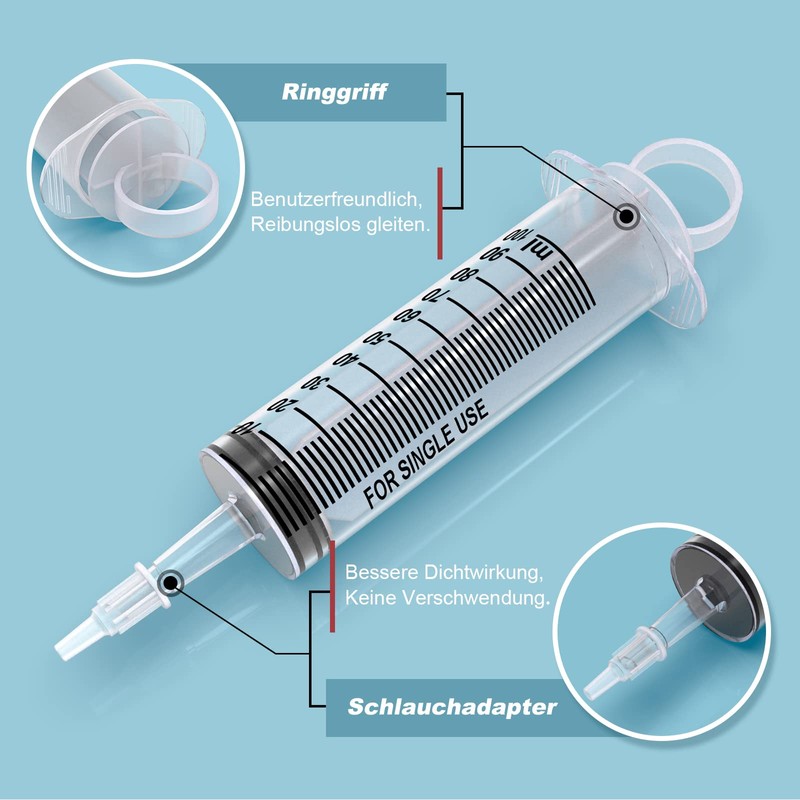 Ringgriff

Benutzerfreundlich, Reibungslos gleiten.

ml 100 90 80 70 60 50 40 30 20 10

FOR SINGLE USE

Bessere Dichtwirkung, Keine Verschwendung.

Schlauchadapter