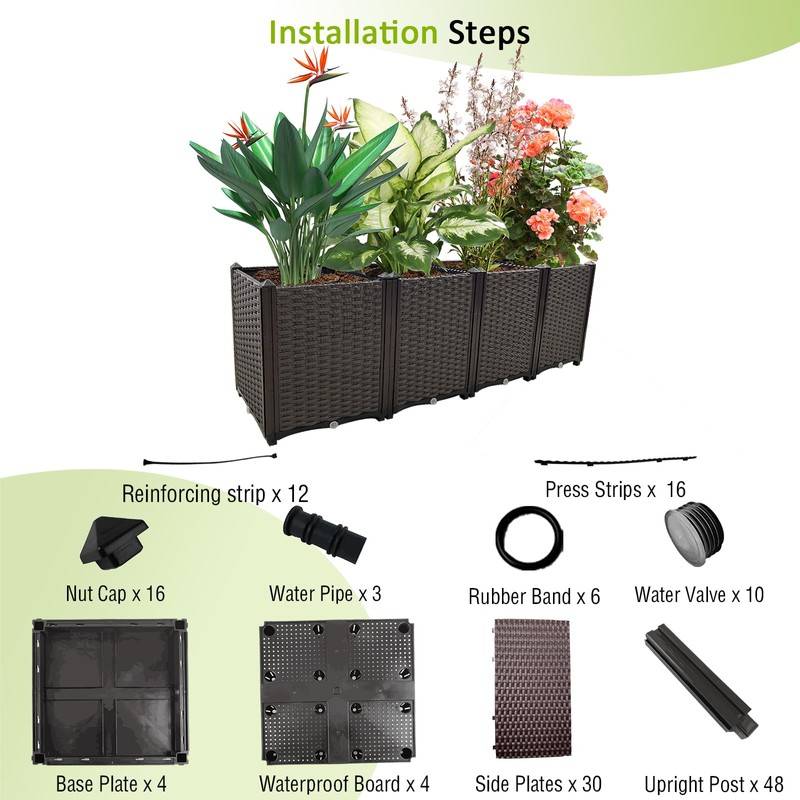 Installation Steps

Reinforcing strip x 12

Press Strips x 16

Nut Cap x 16

Water Pipe x 3

Rubber Band x 6

Water Valve x 10

Base Plate x 4

Waterproof Board x 4

Side Plates x 30

Upright Post x 48