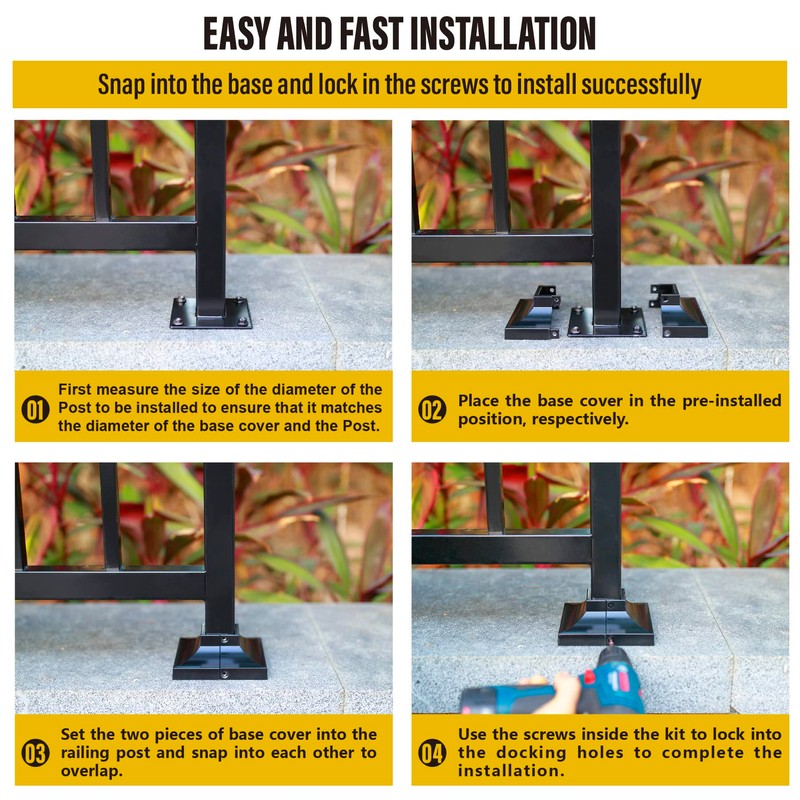 EASY AND FAST INSTALLATION

Snap into the base and lock in the screws to install successfully

01 First measure the size of the diameter of the Post to be installed to ensure that it matches the diameter of the base cover and the Post.

02 Place the base cover in the pre-installed position, respectively.

03 Set the two pieces of base cover into the railing post and snap into each other to overlap.

04 Use the screws inside the kit to lock into the docking holes to complete the installation.