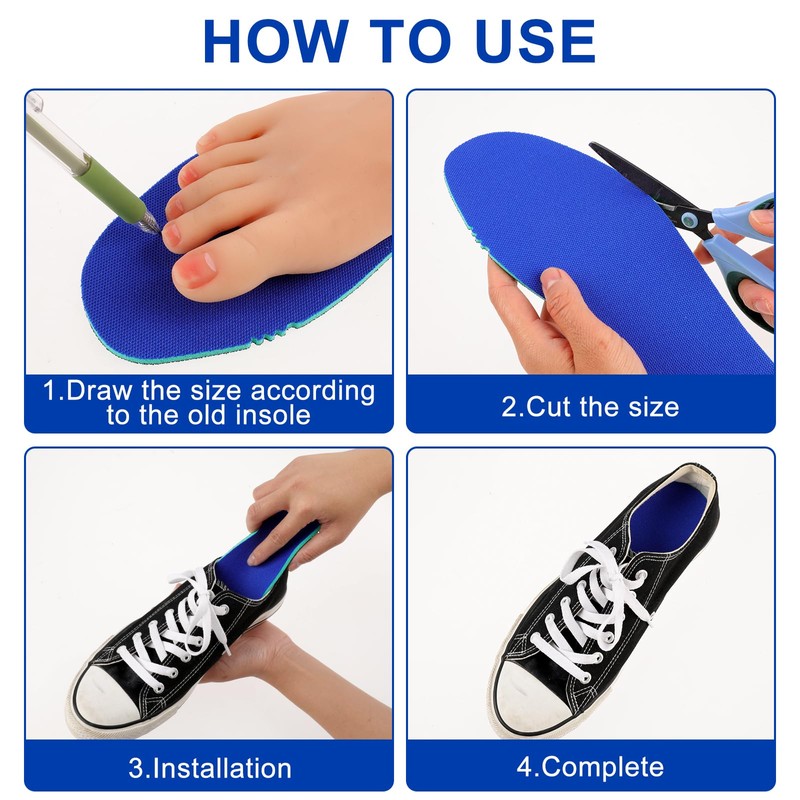 HOW TO USE

1.Draw the size according to the old insole

2.Cut the size

3.Installation

4.Complete