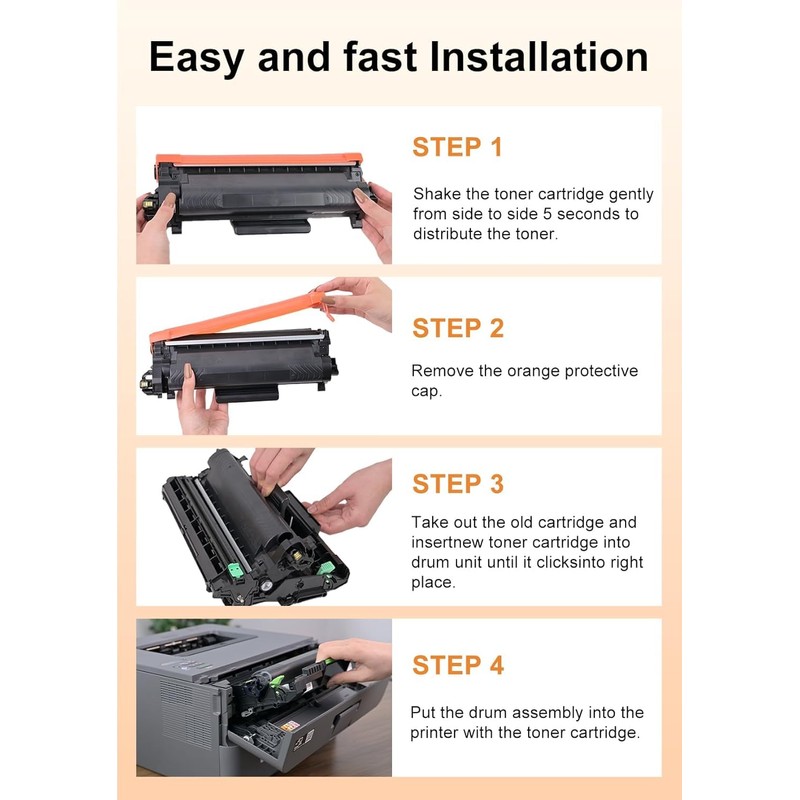 Easy and fast Installation

STEP 1

Shake the toner cartridge gently from side to side 5 seconds to distribute the toner.

STEP 2

Remove the orange protective cap.

STEP 3

Take out the old cartridge and insertnew toner cartridge into drum unit until it clicksinto right place.

STEP 4

Put the drum assembly into the printer with the toner cartridge.